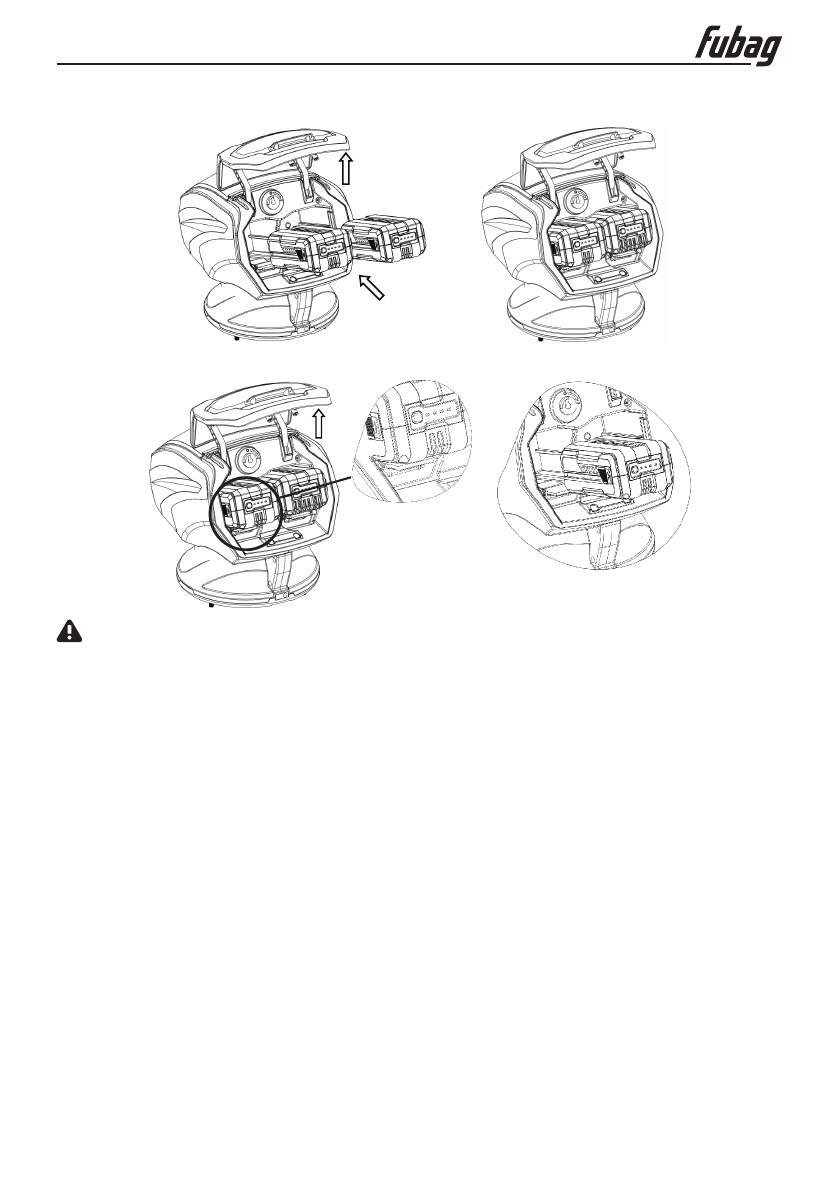 fubag