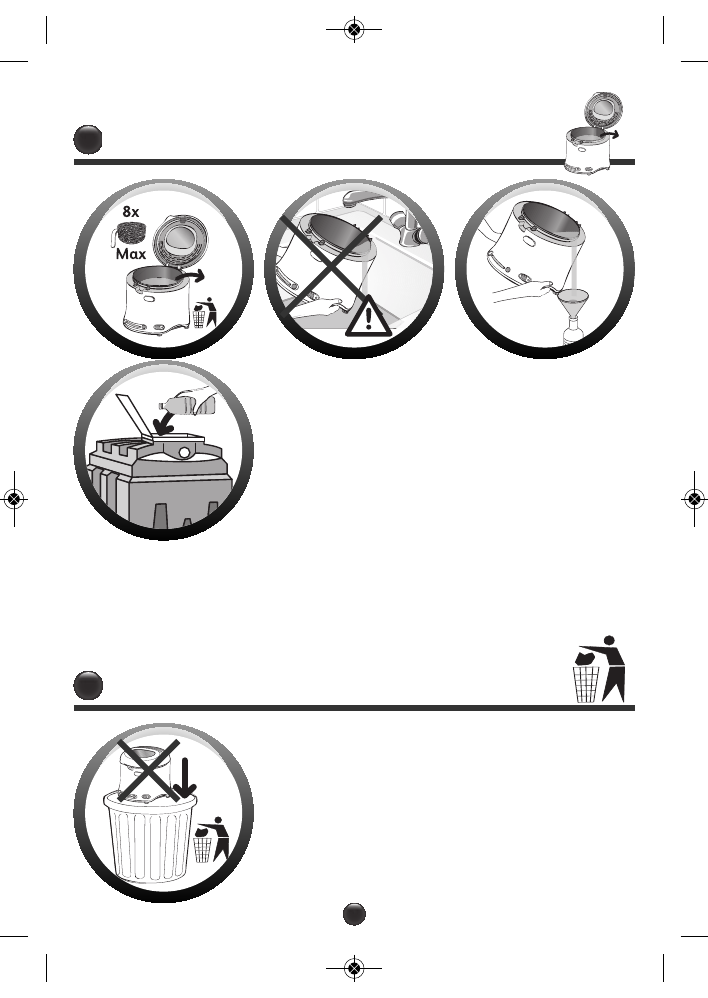 8x
Max