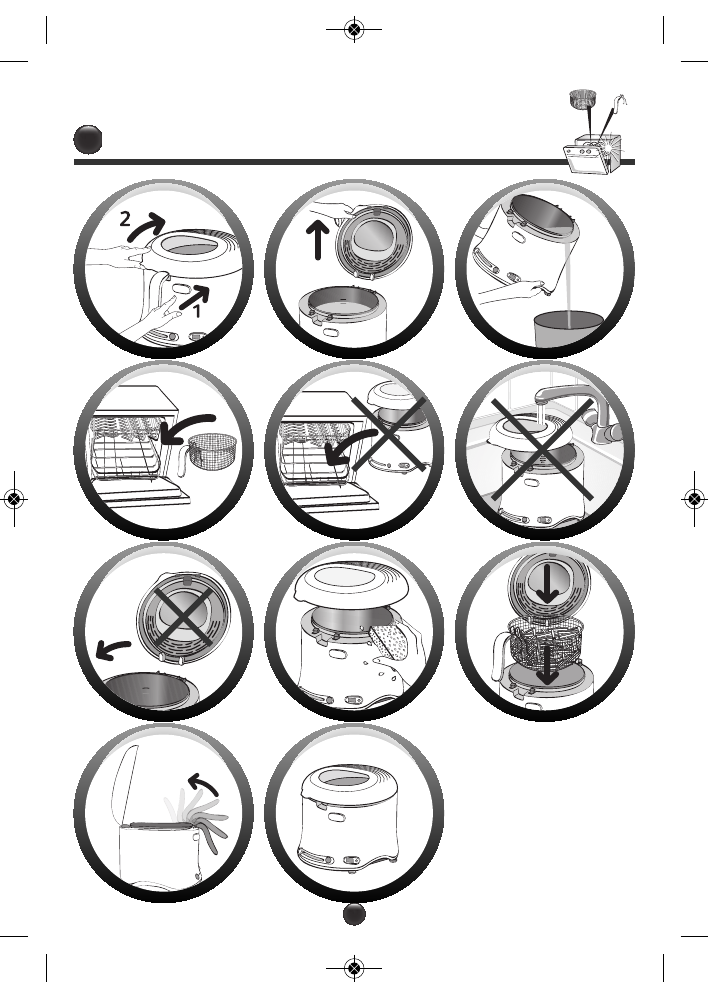 2
1