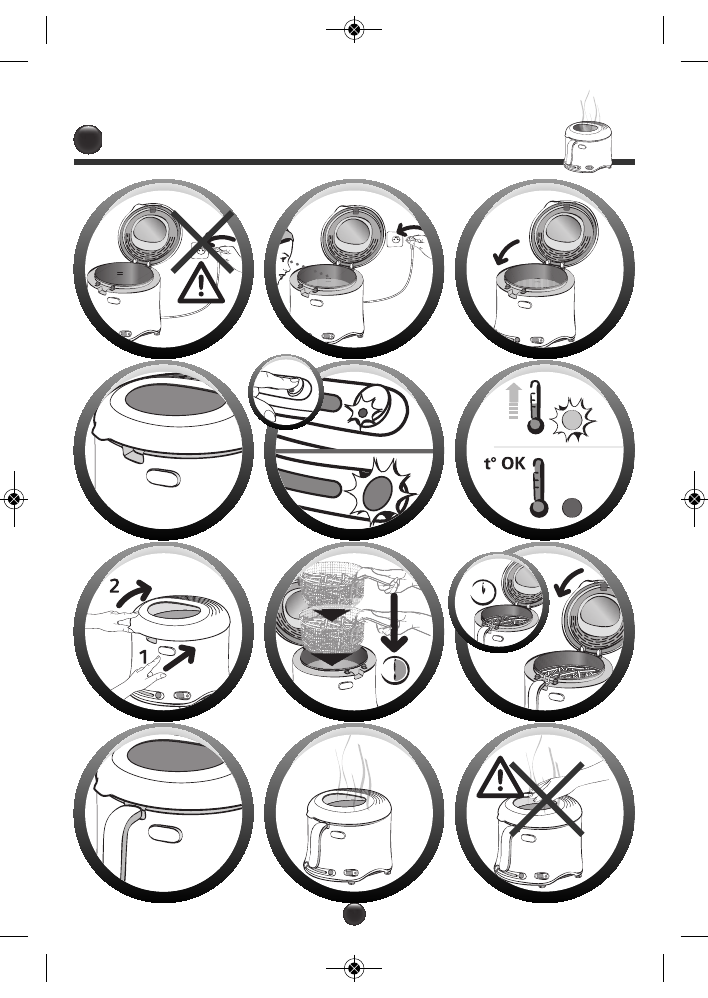 t° OK

2

1