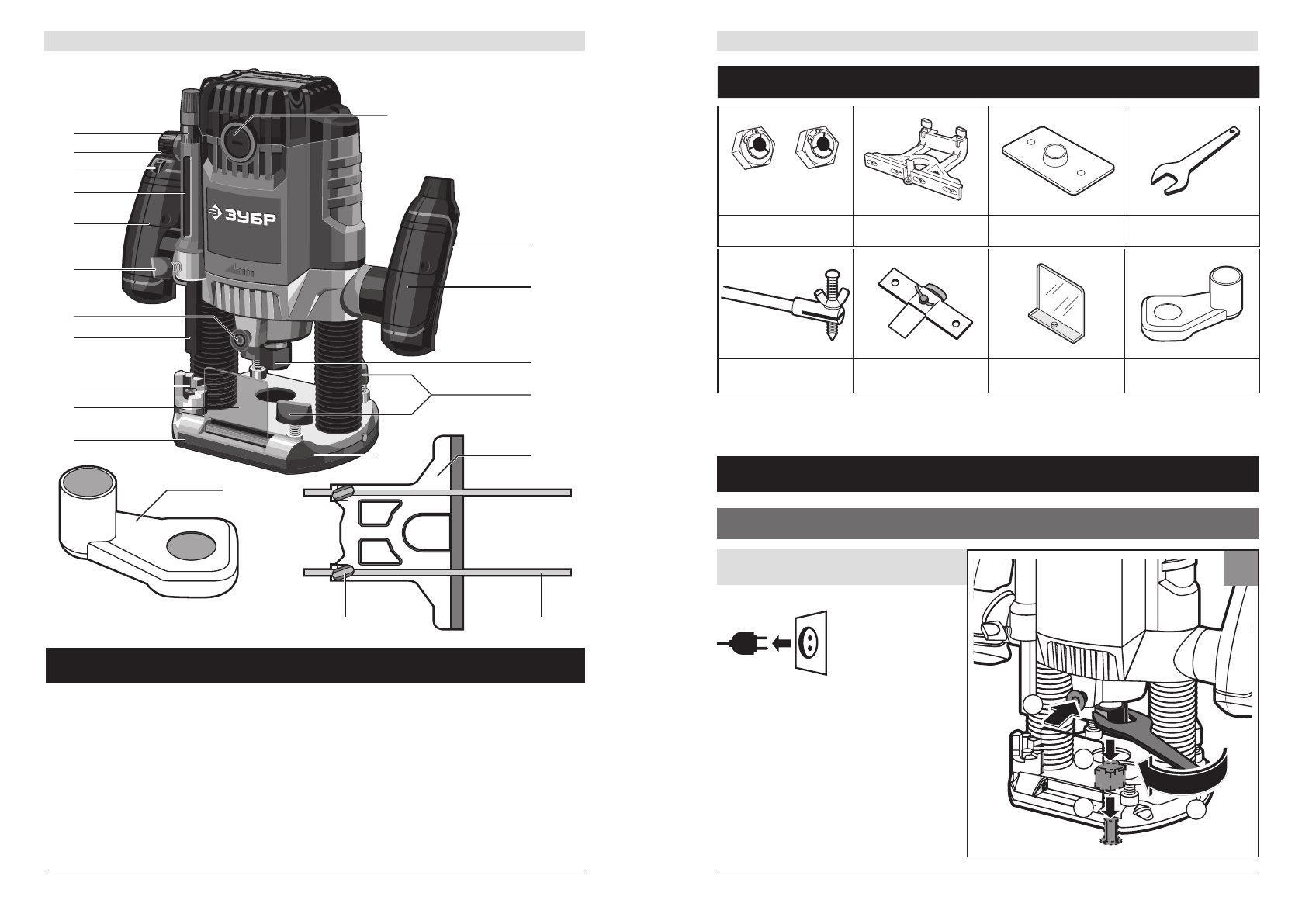 ЗУБР