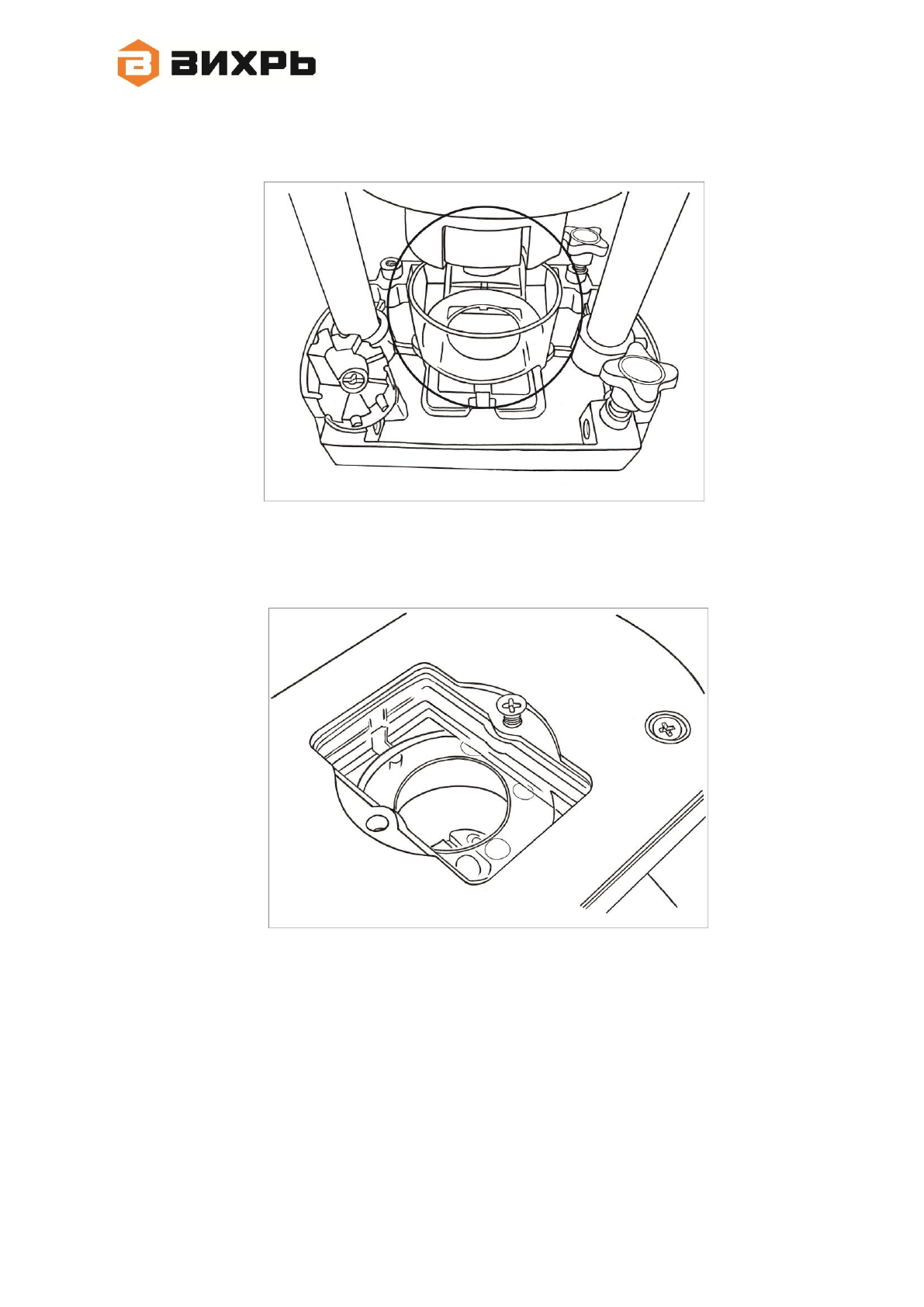 ВИХРЬ