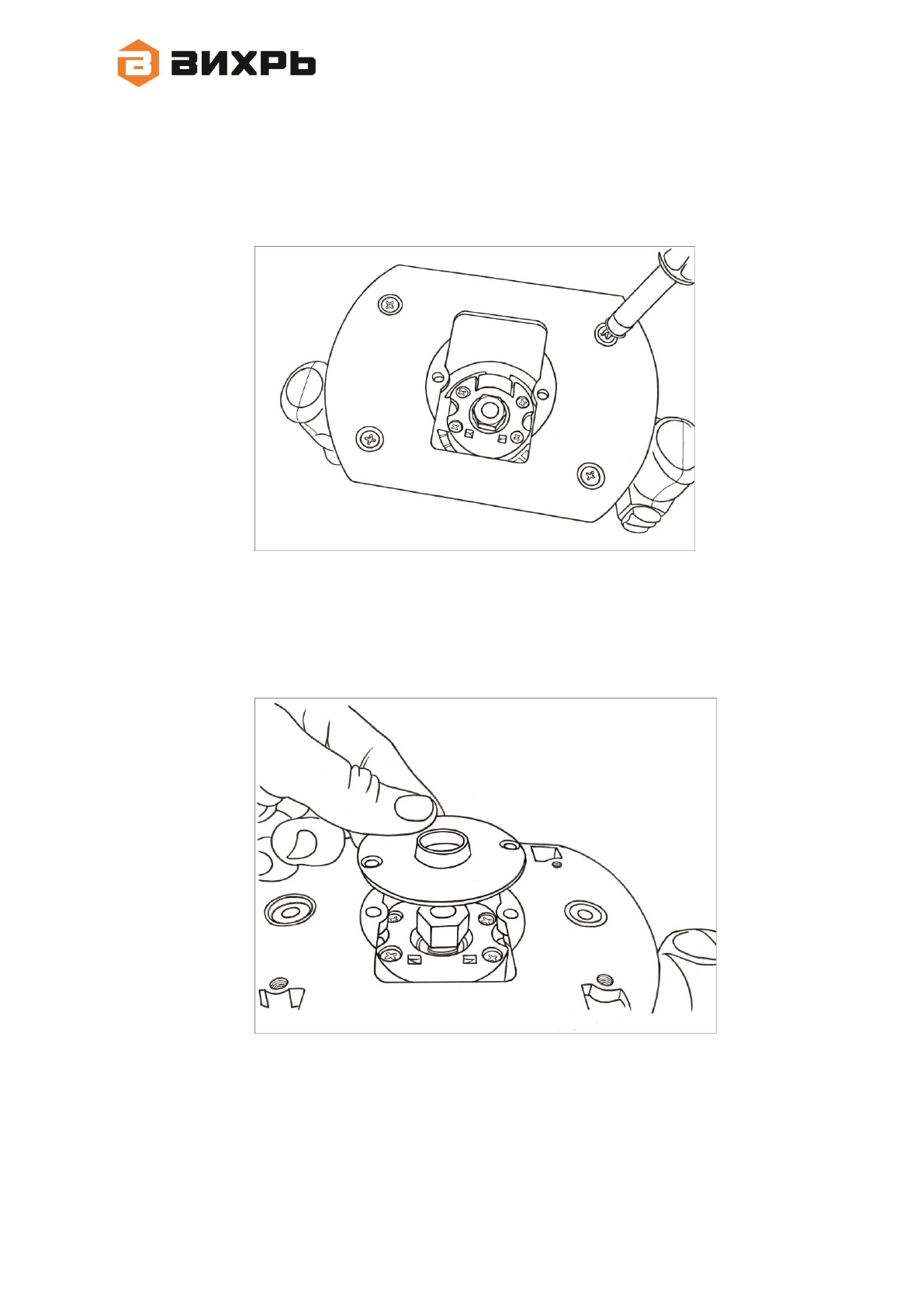 ВИХРЬ