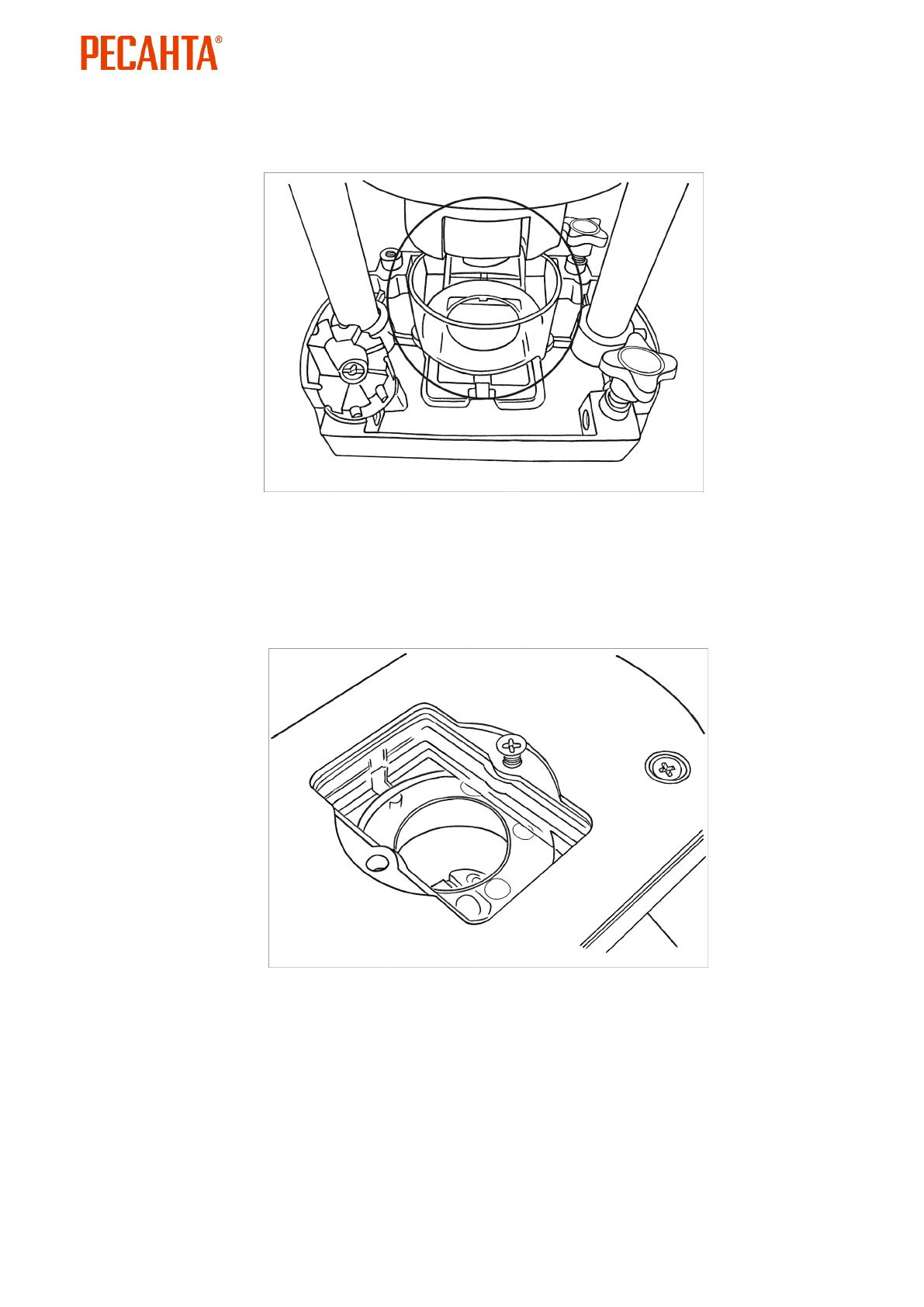 РЕСАНТА®