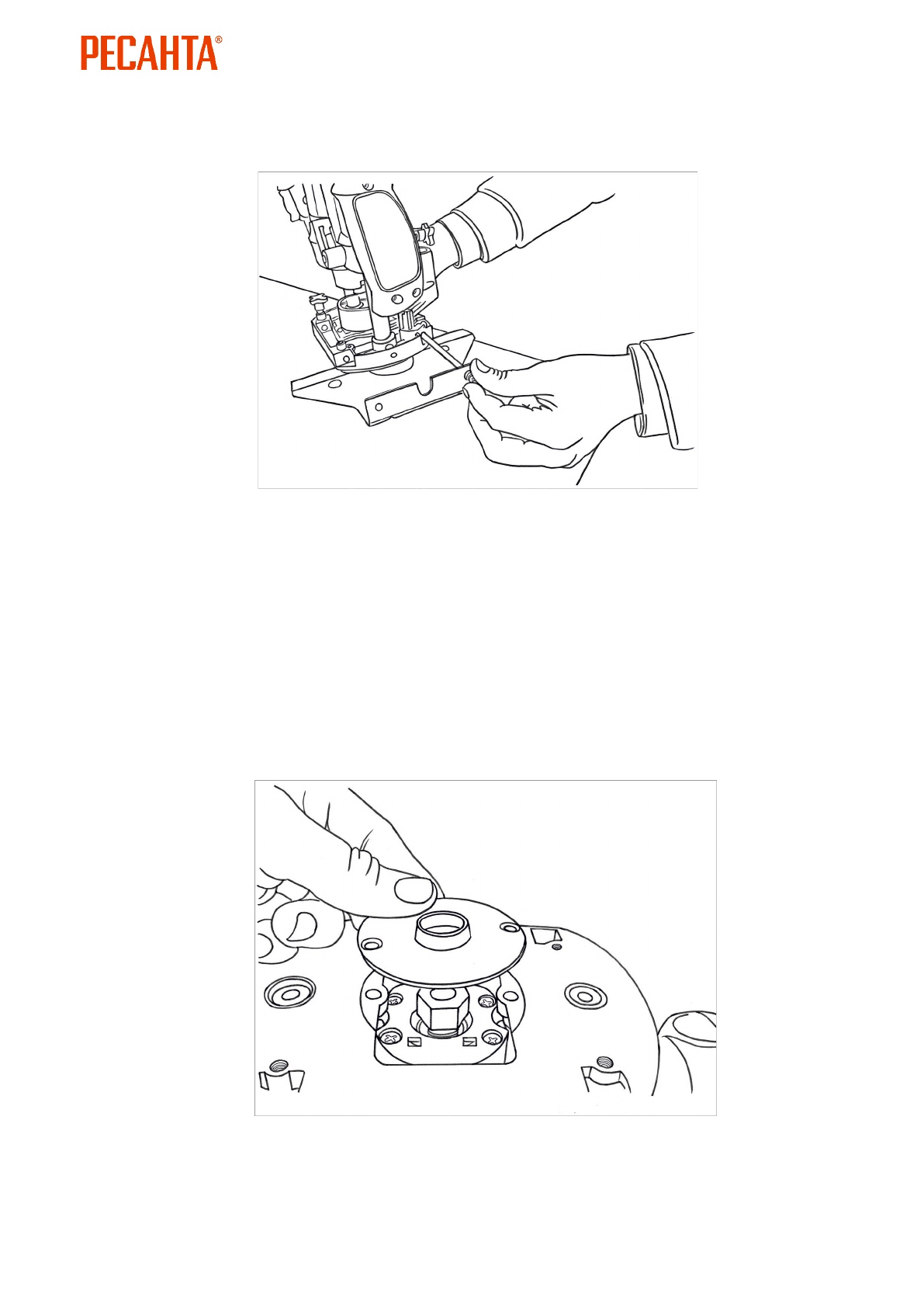 РЕСАНТА®