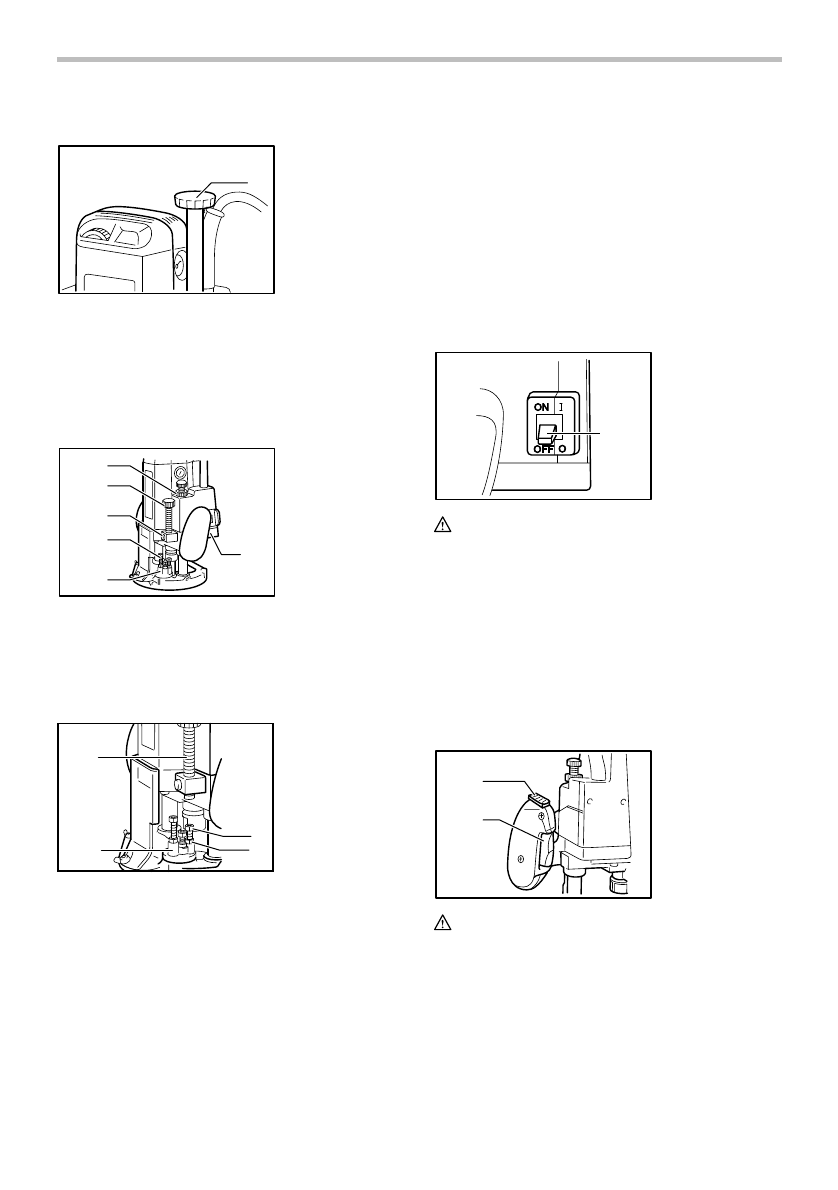 ON I
OFF O