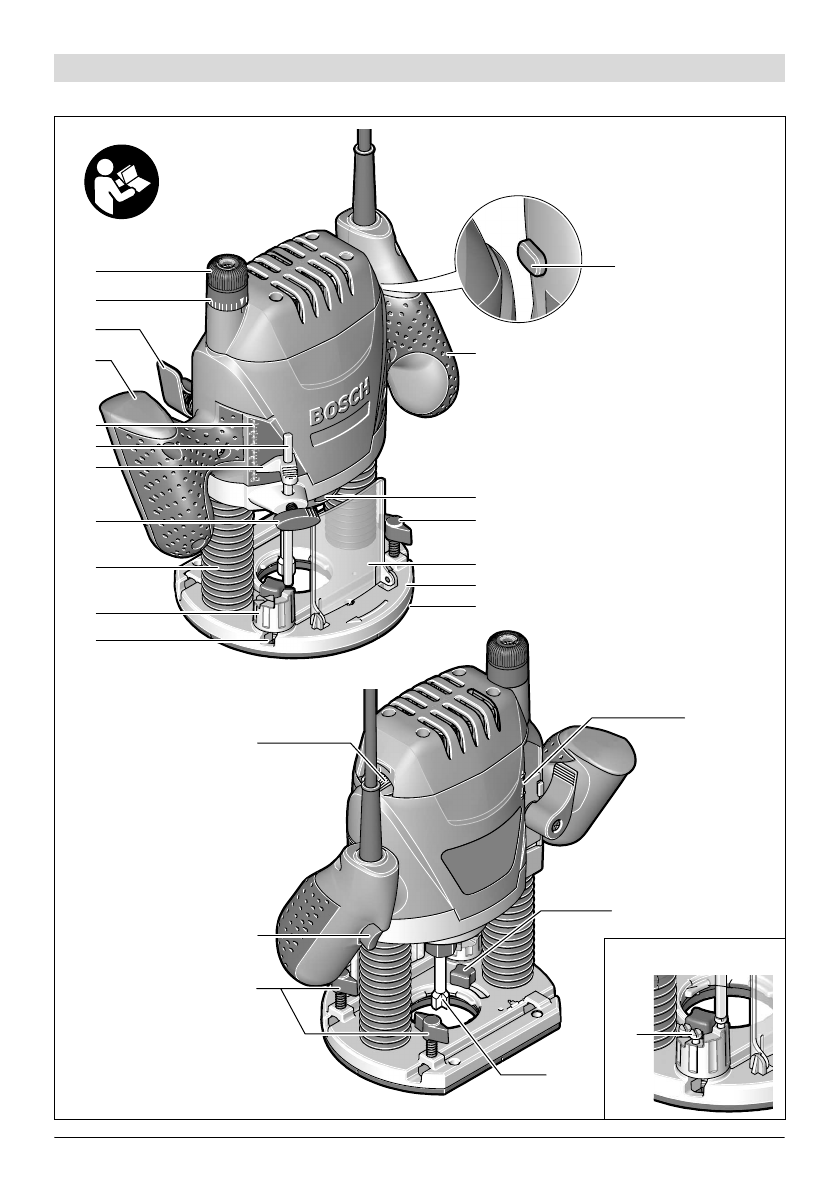 BOSCH