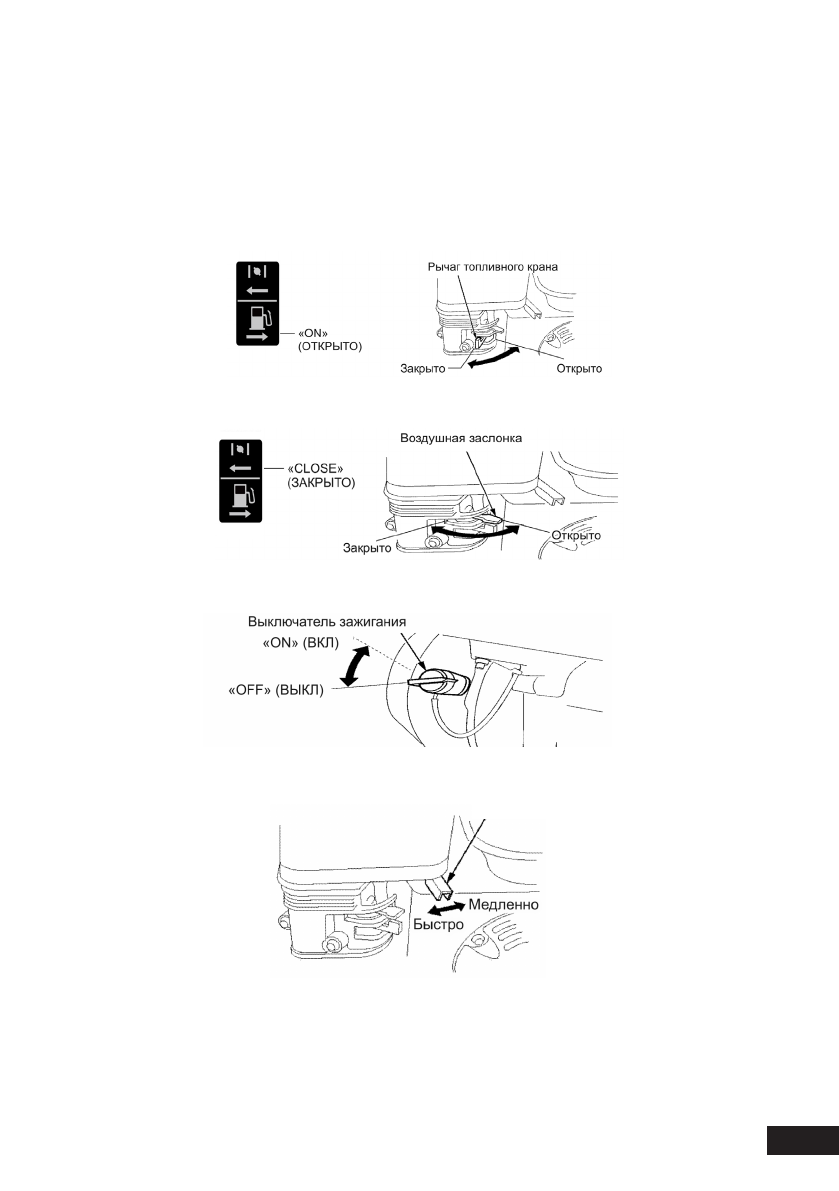 «ON»
(ОТКРЫТО)

Рычаг топливного крана

Закрыто

Открыто

«CLOSE»
(ЗАКРЫТО)

Воздушная заслонка

Закрыто

Открыто

Выключатель зажигания

«ON» (ВКЛ)

«OFF» (ВЫКЛ)

Медленно

Быстро