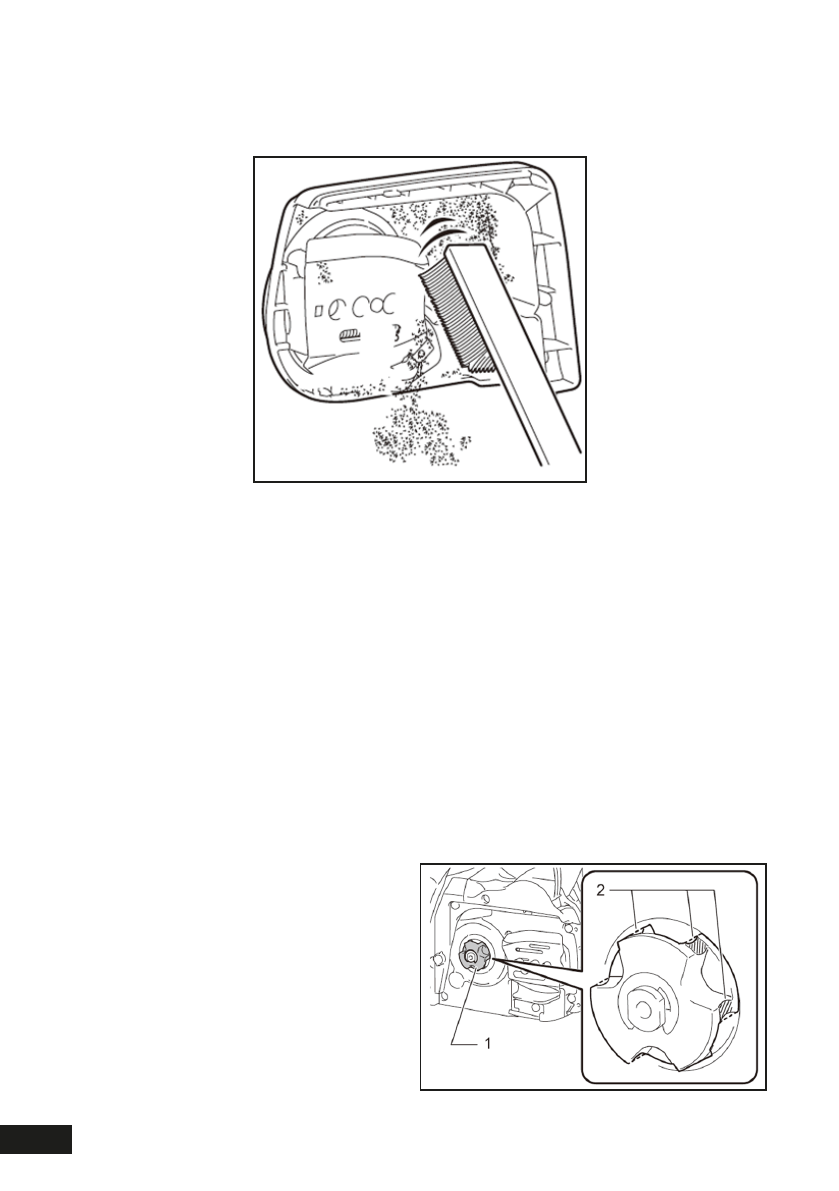 2

1