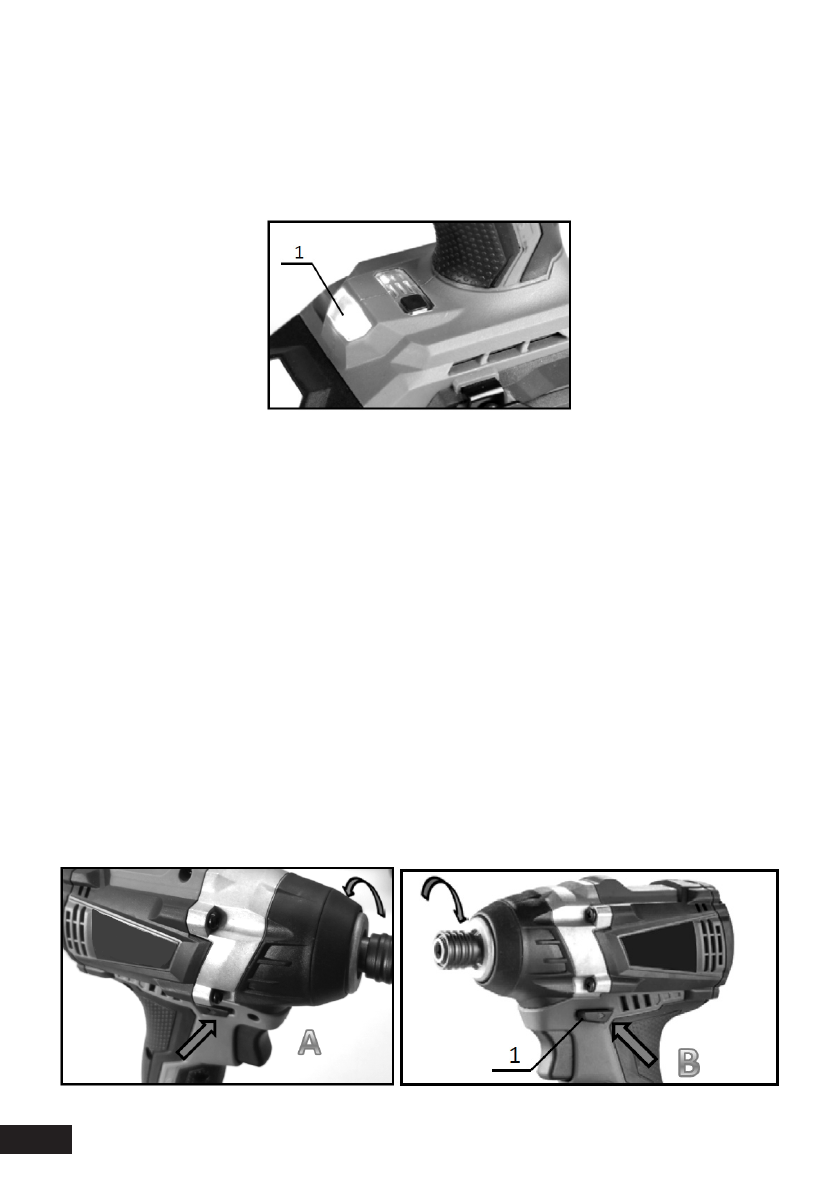 1

A

1

B