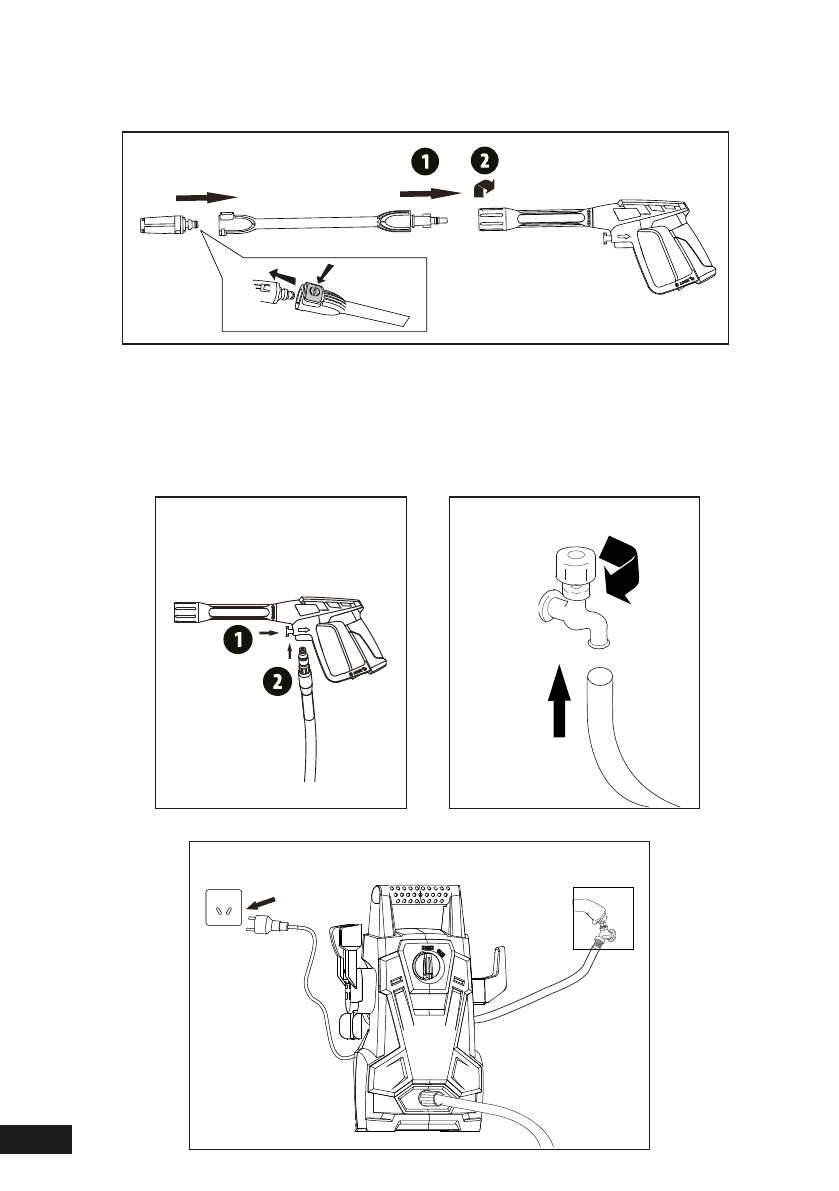 1 2

1
2