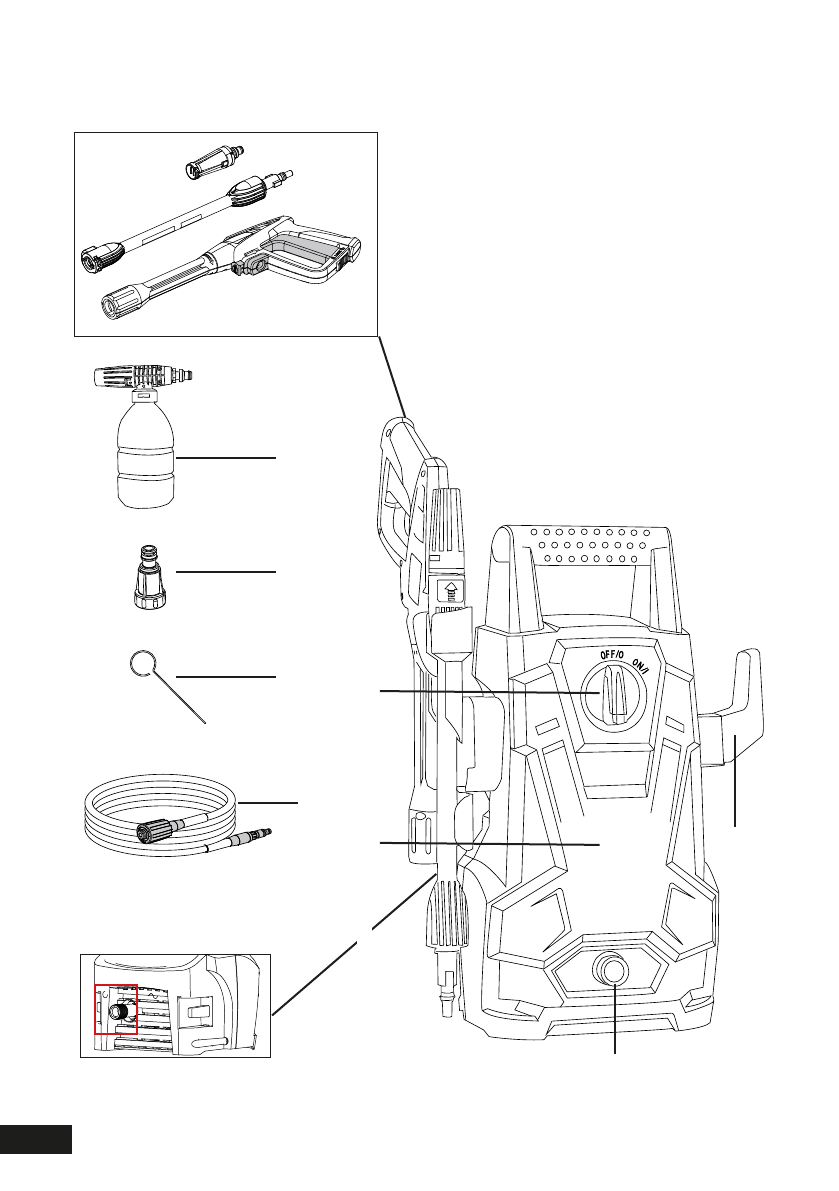 OFF/O ON/I