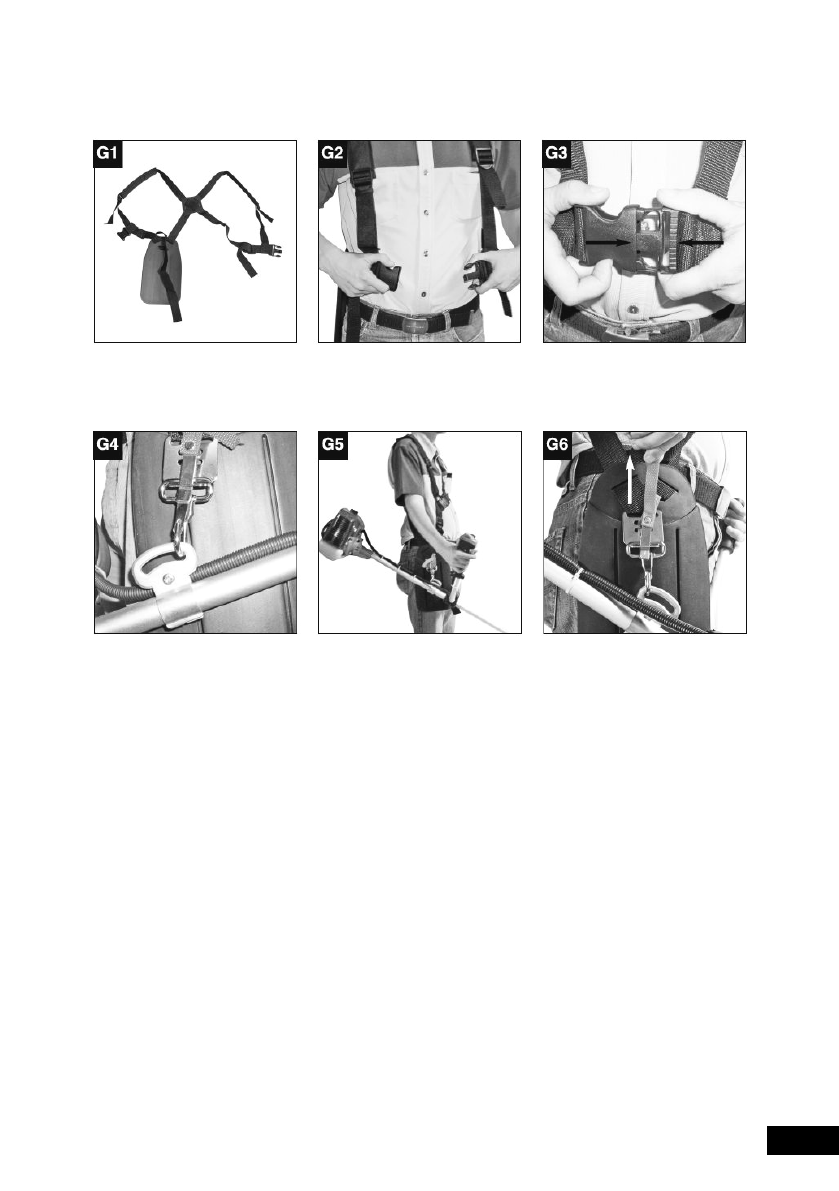 G1

G2

G3

G4

G5

G6