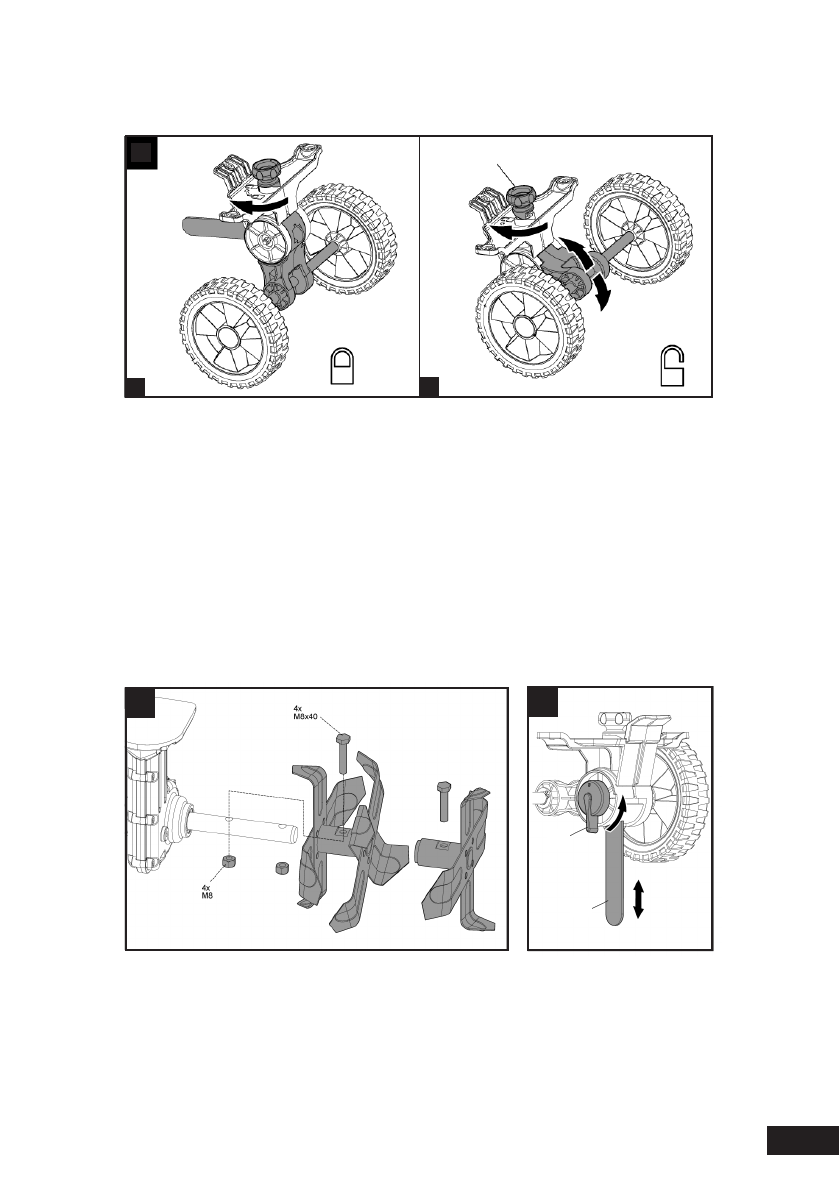 4x
M8x40

4x
M8