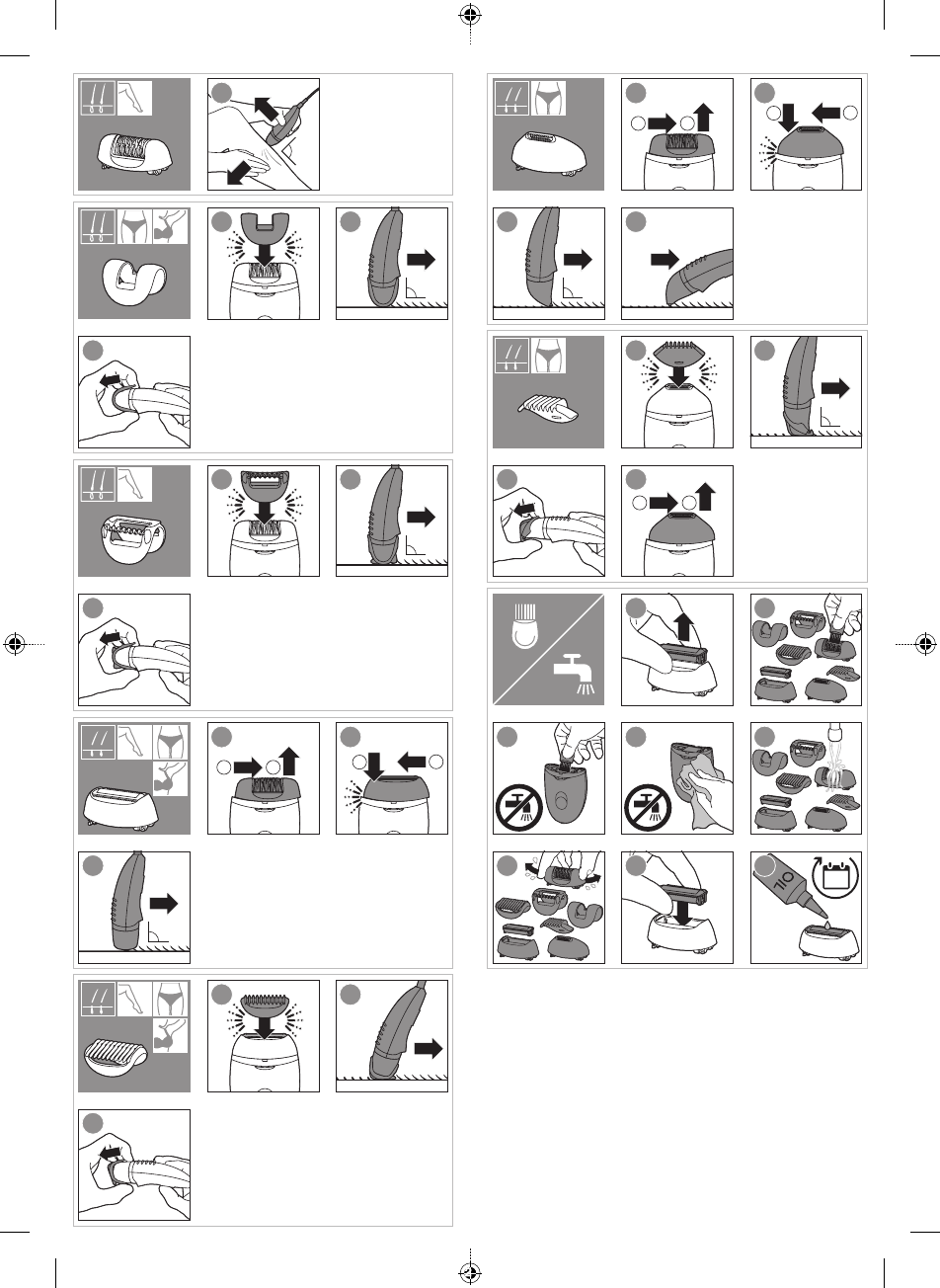 OIL