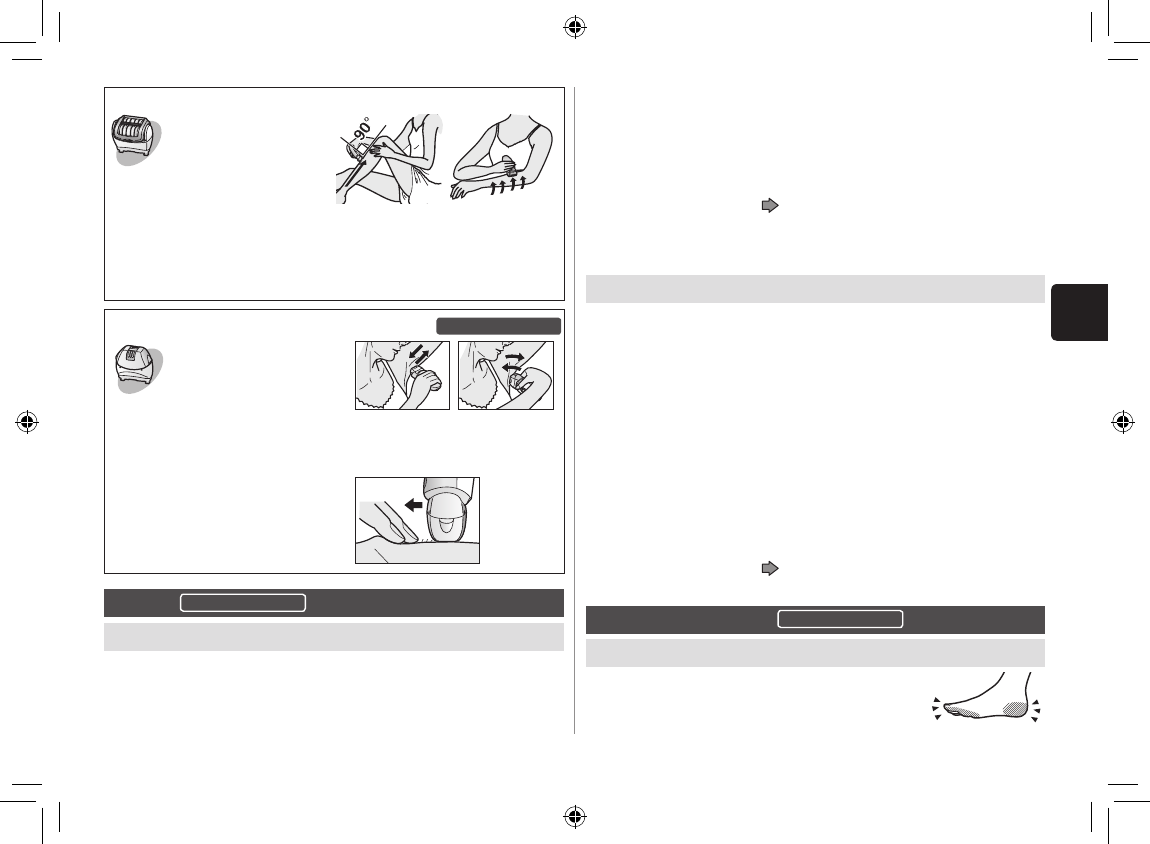 90°