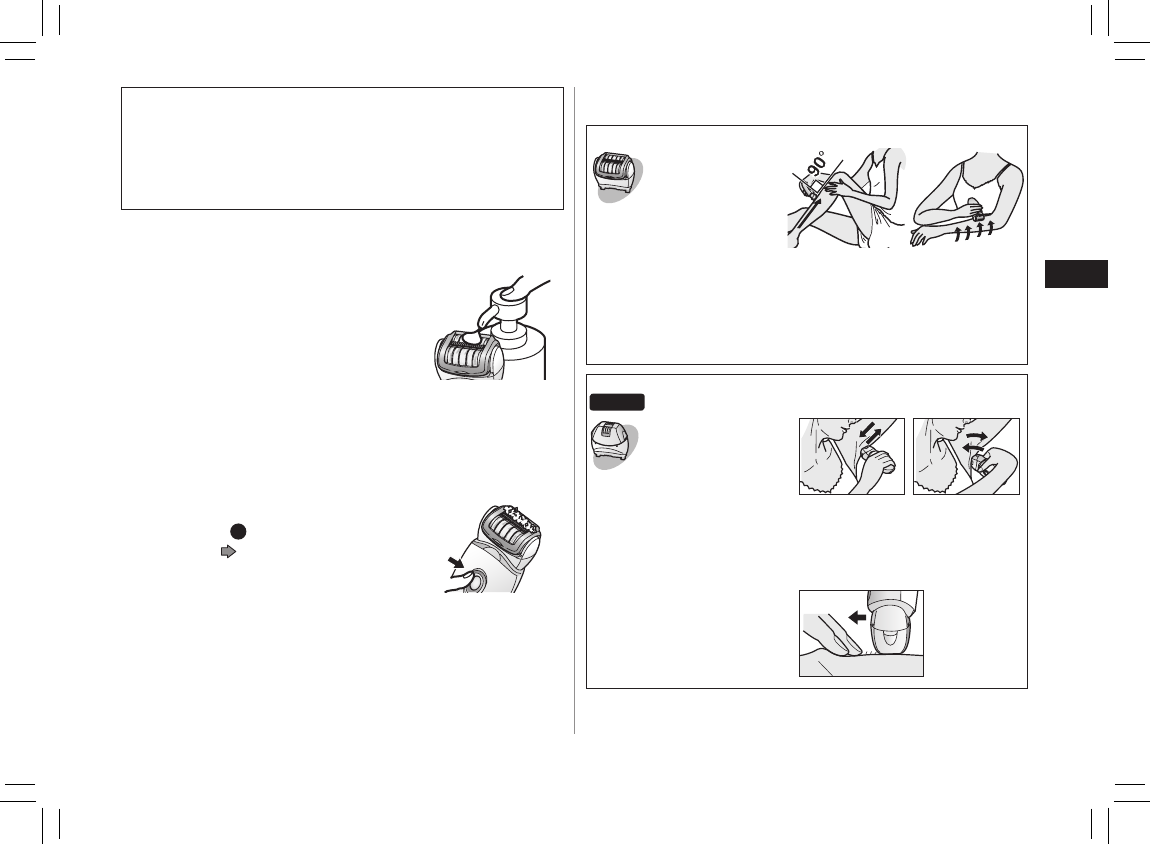 90°