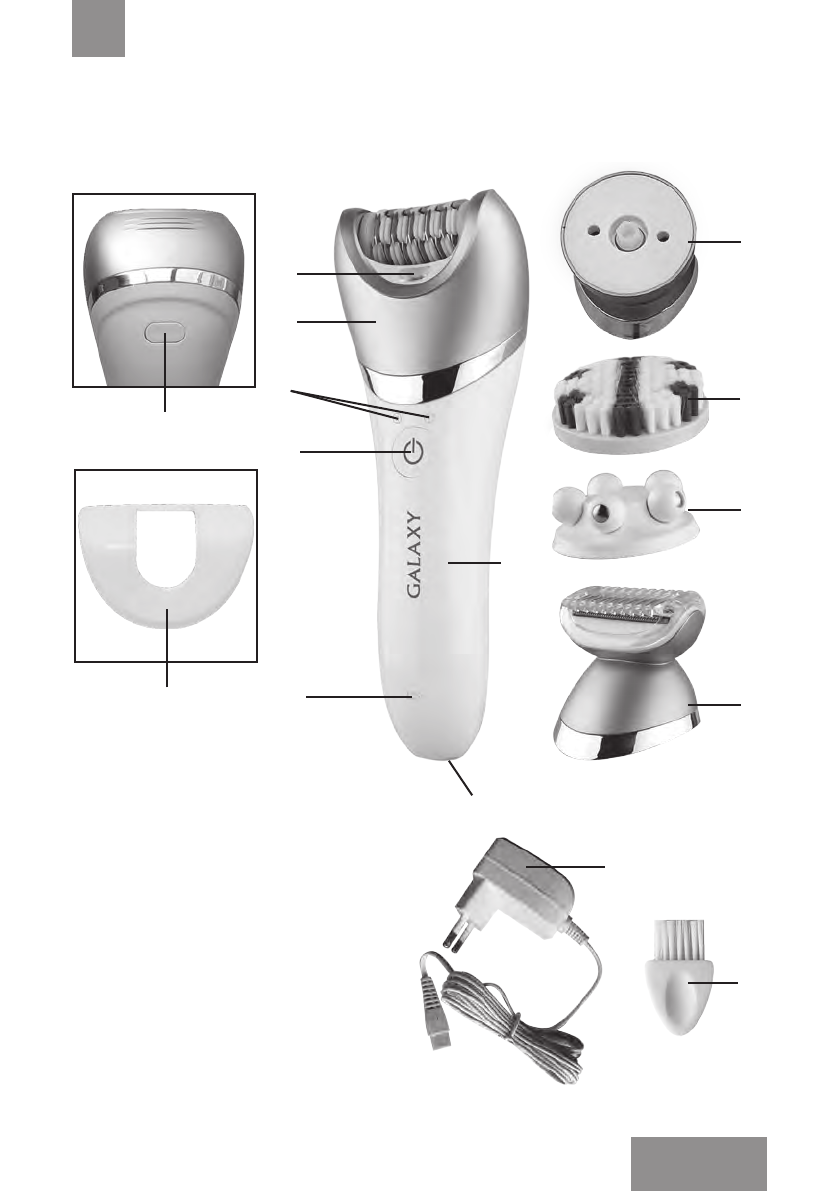 GALAXY