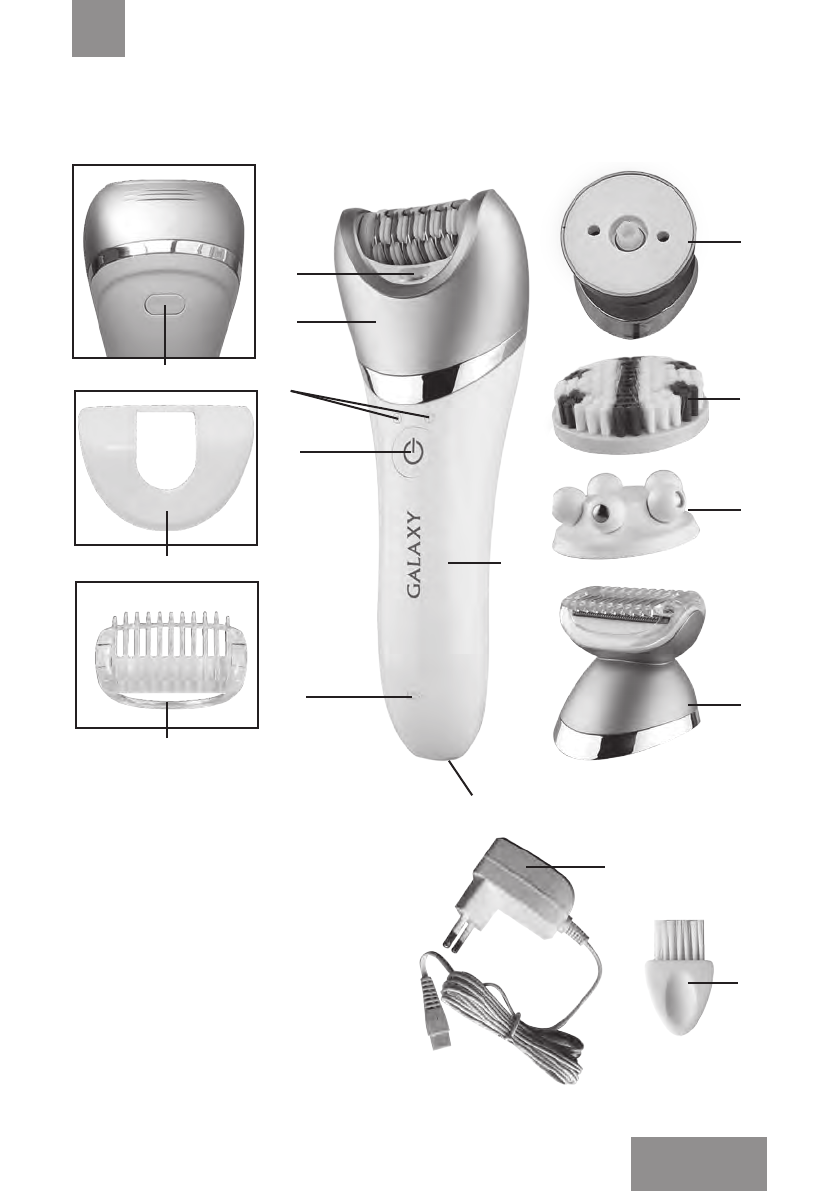 GALAXY