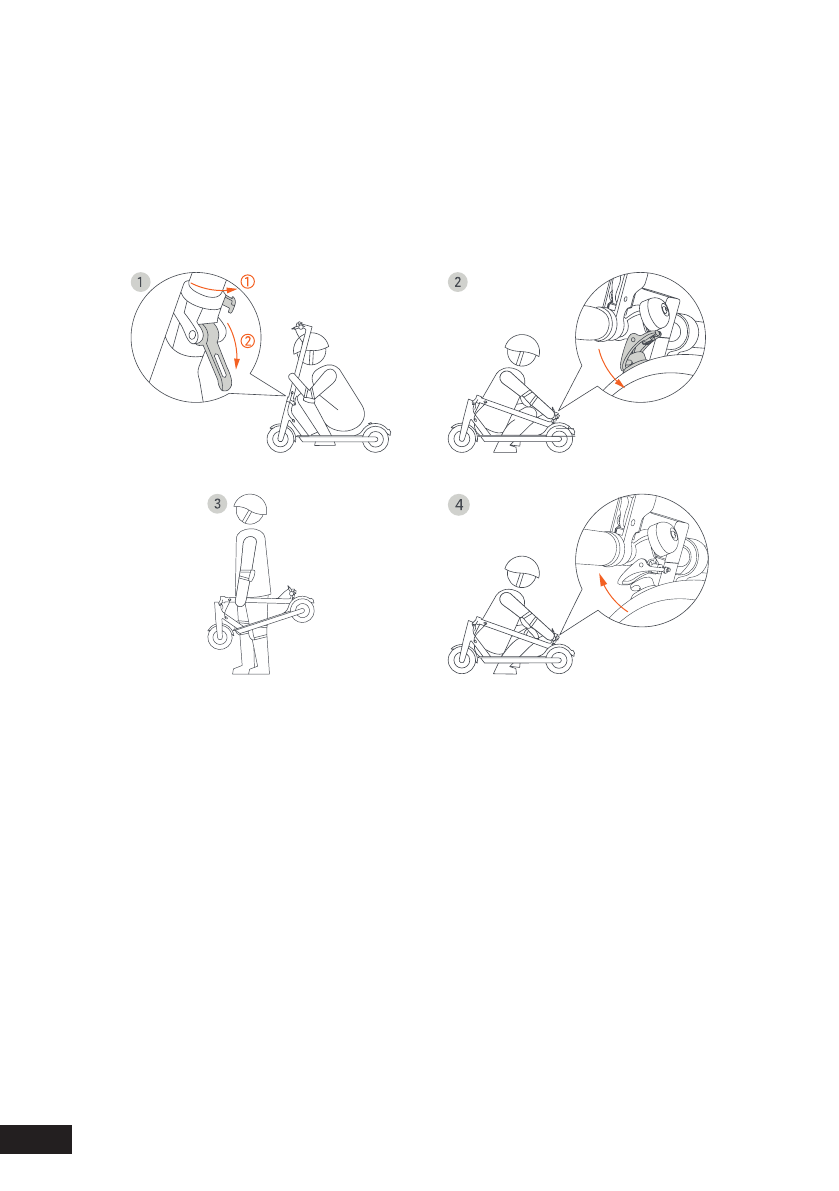 1
①
②
2
3
4