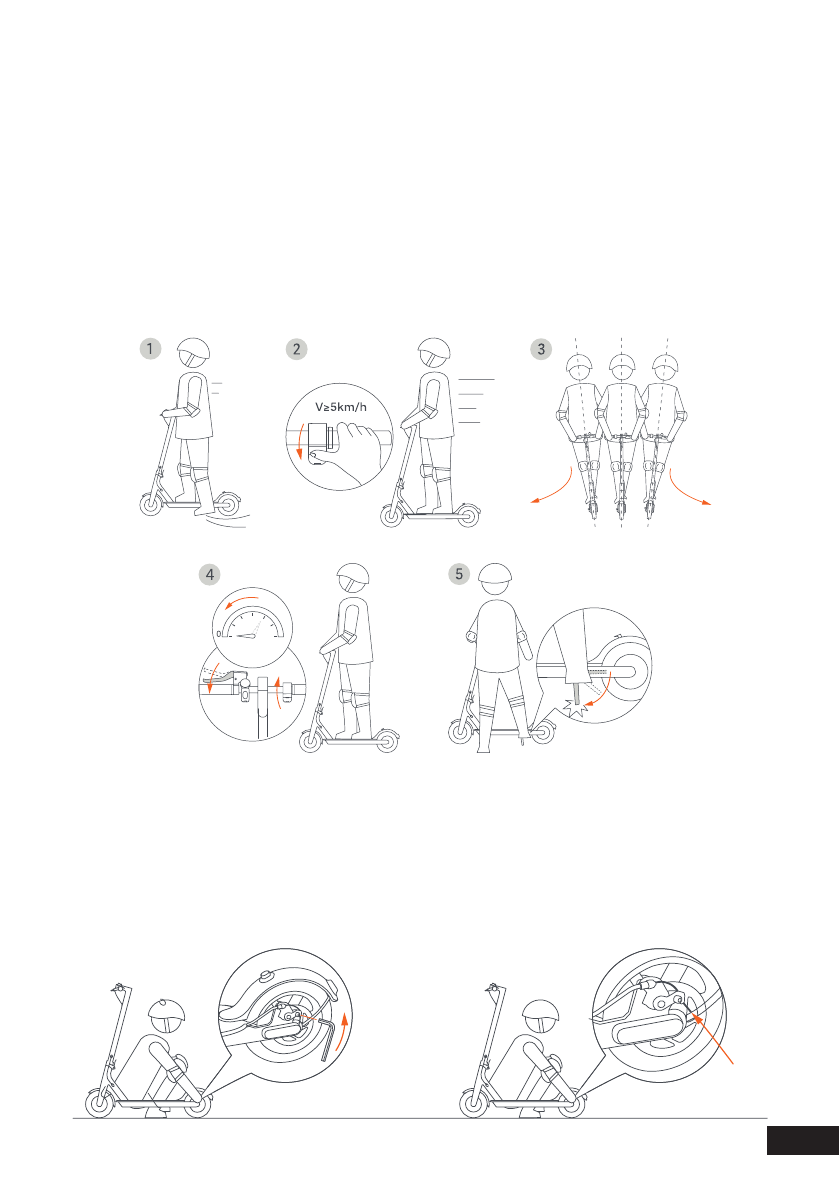 1

2

V≥5km/h

3

4

0

5