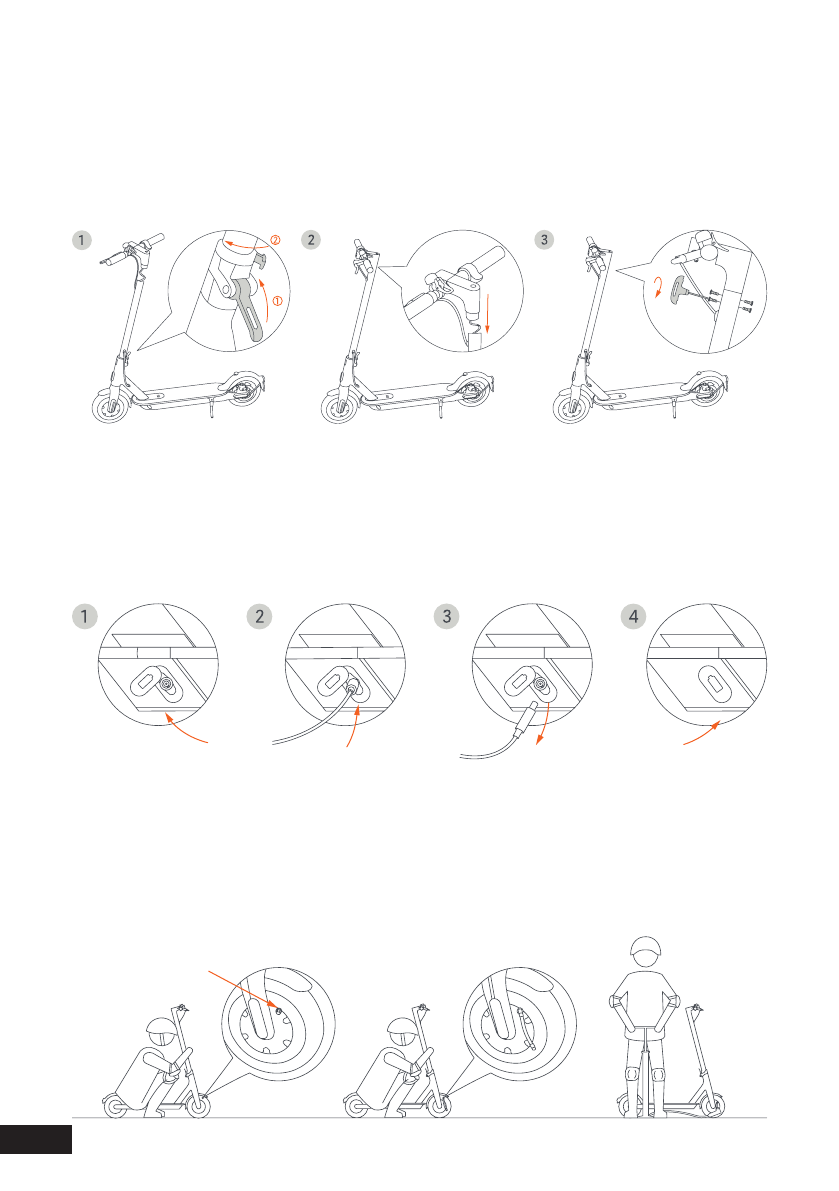 1
②
①
2
3

1
2
3
4