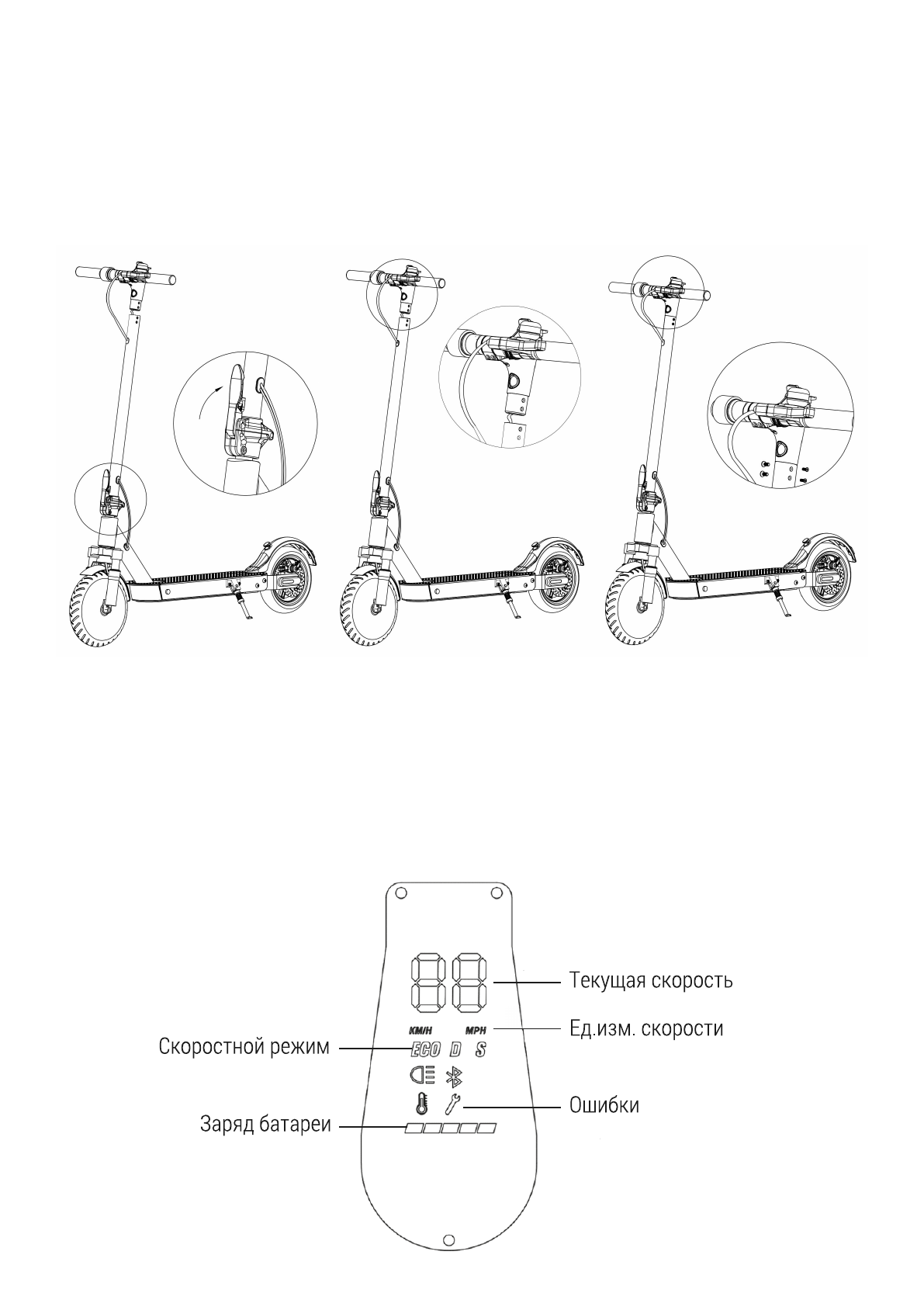 Текущая скорость

KM/H MPH

Ед.изм. скорости

Скоростной режим

ECO D S

Ошибки

Заряд батареи