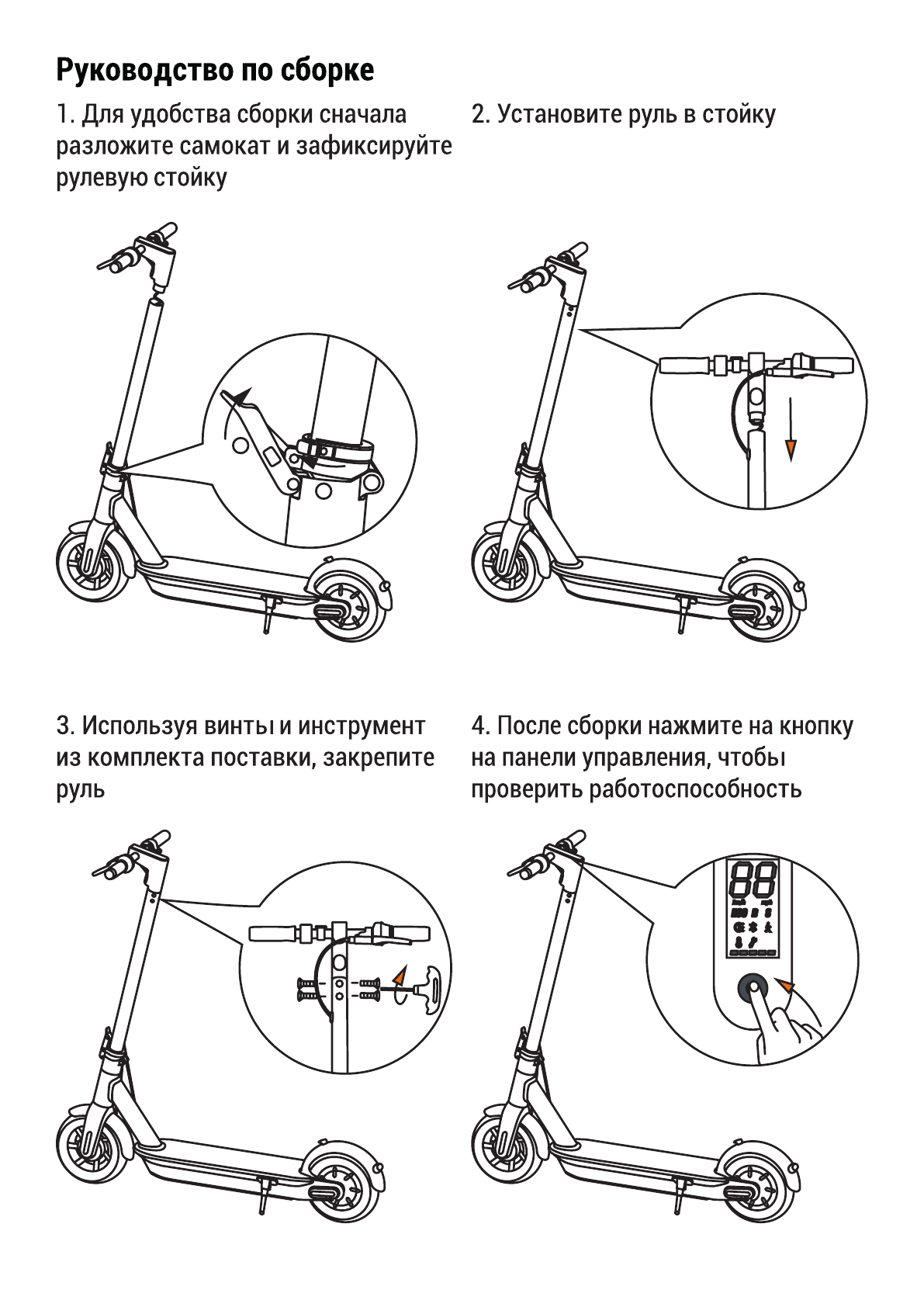 Руководство по сборке

1. Для удобства сборки сначала разложите самокат и зафиксируйте рулевую стойку

2. Установите руль в стойку

3. Используя винты и инструмент из комплекта поставки, закрепите руль

4. После сборки нажмите на кнопку на панели управления, чтобы проверить работоспособность

88