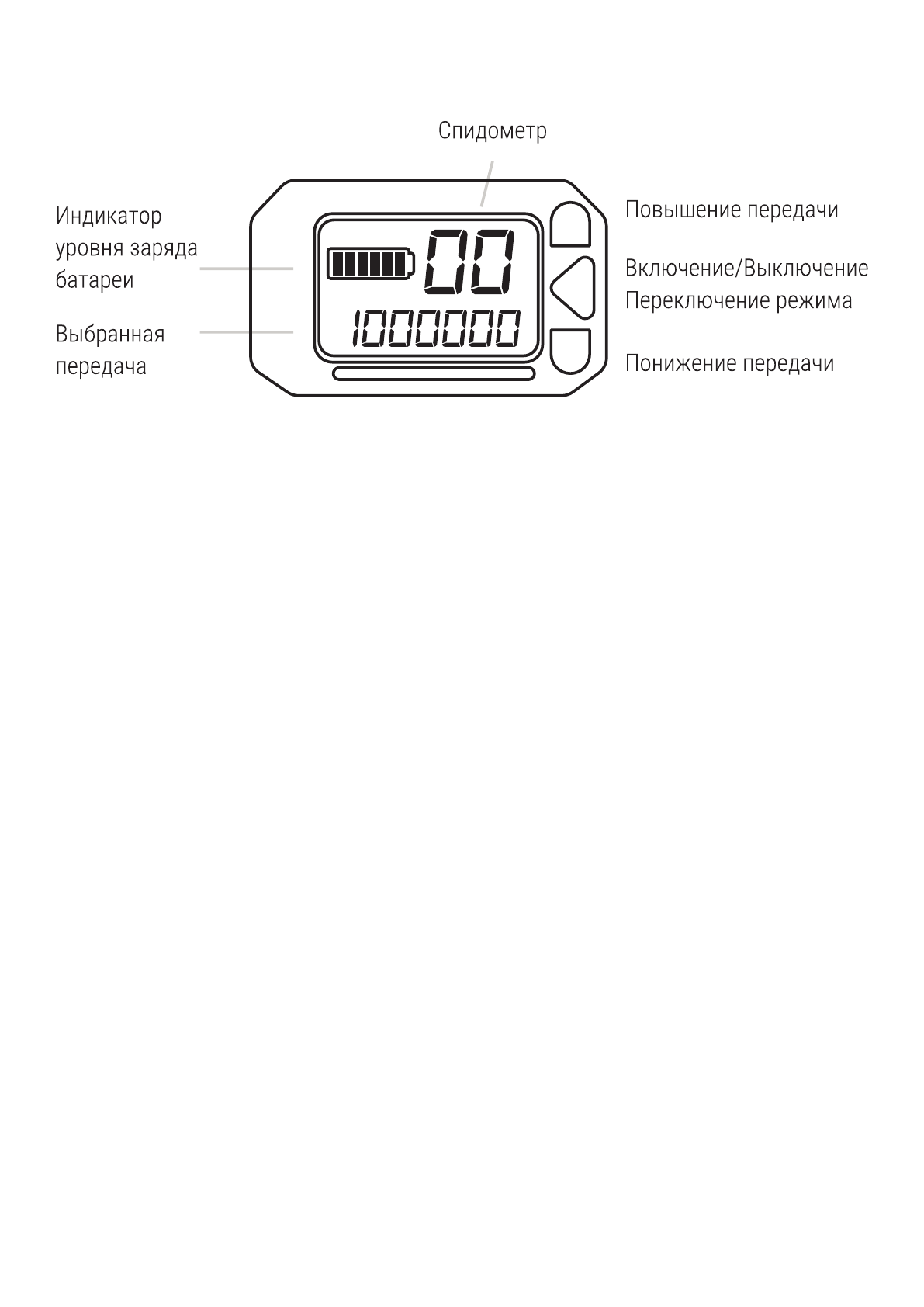 Спидометр

Индикатор уровня заряда батареи

Выбранная передача

00

1000000

Повышение передачи

Включение/Выключение
Переключение режима

Понижение передачи