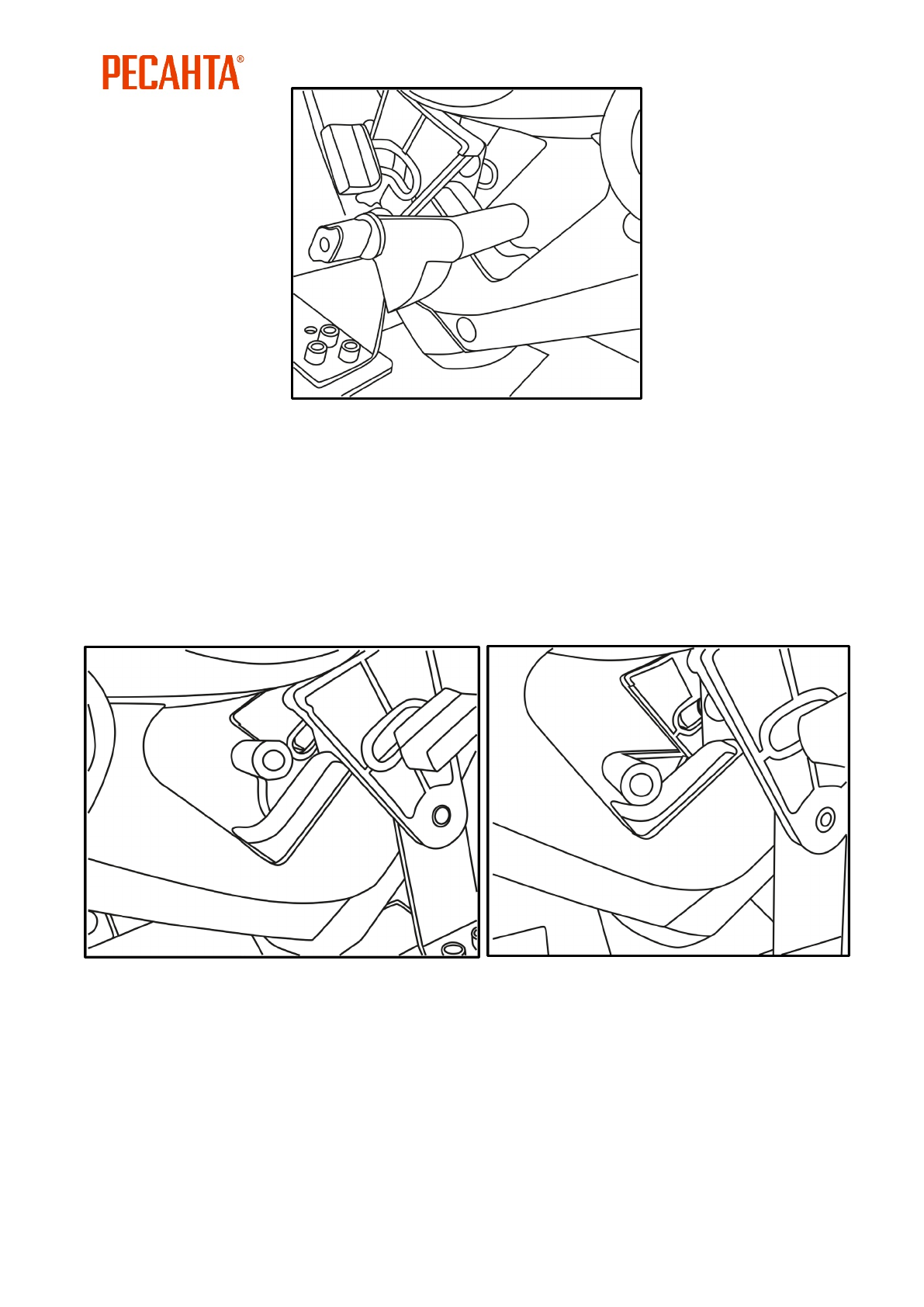 РЕСАНТА®