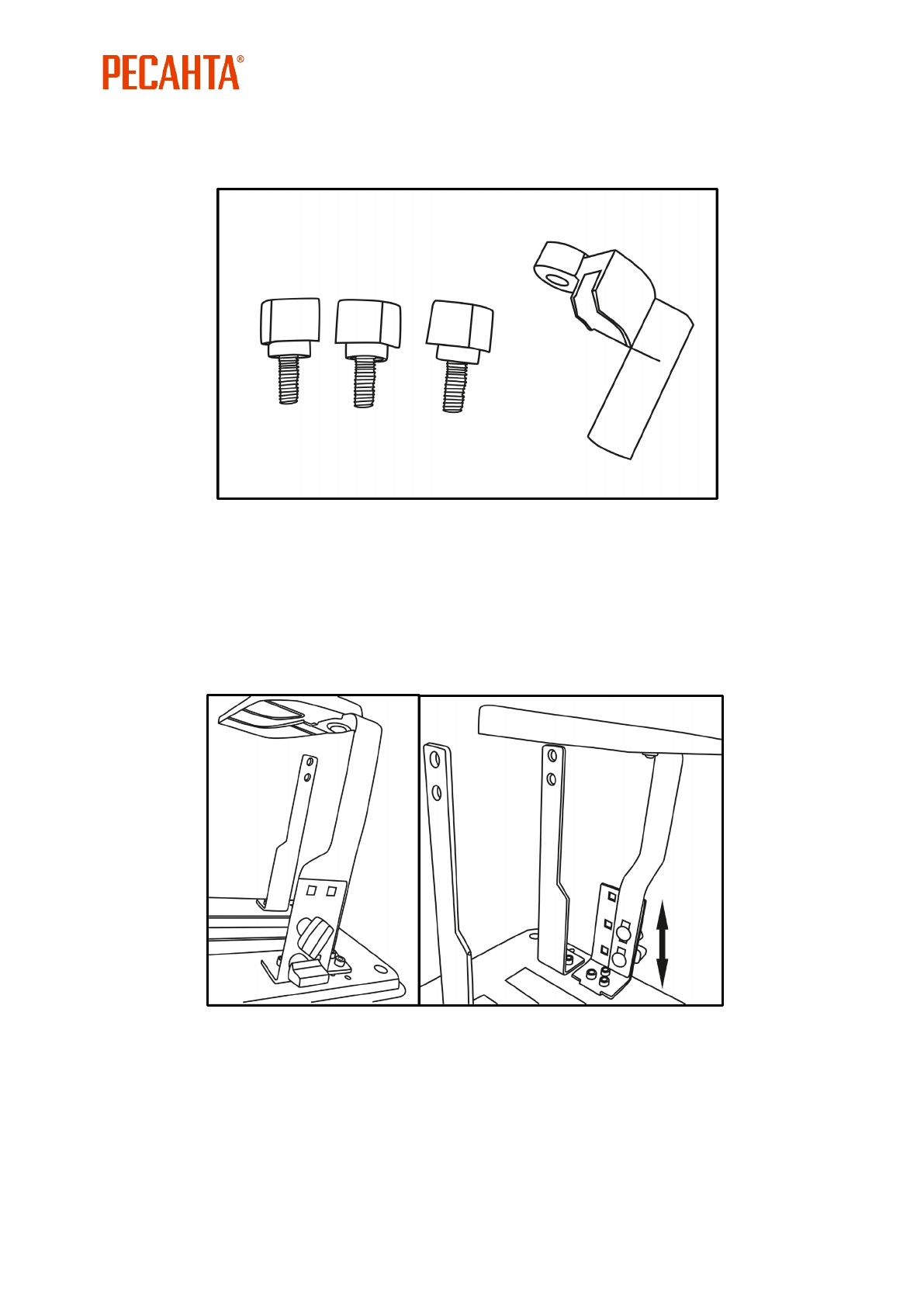 РЕСАНТА®