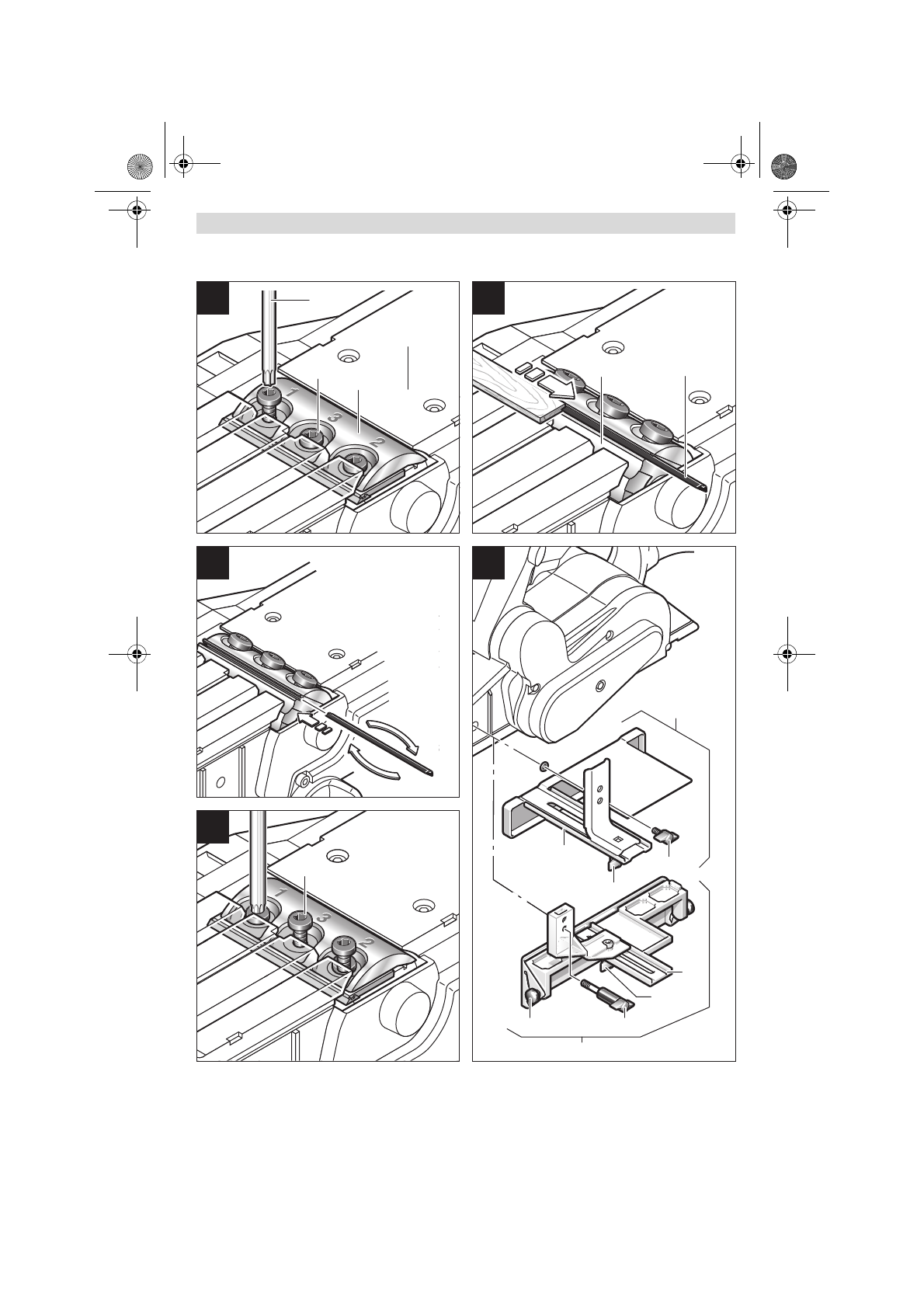 1
3
2
1
3
2