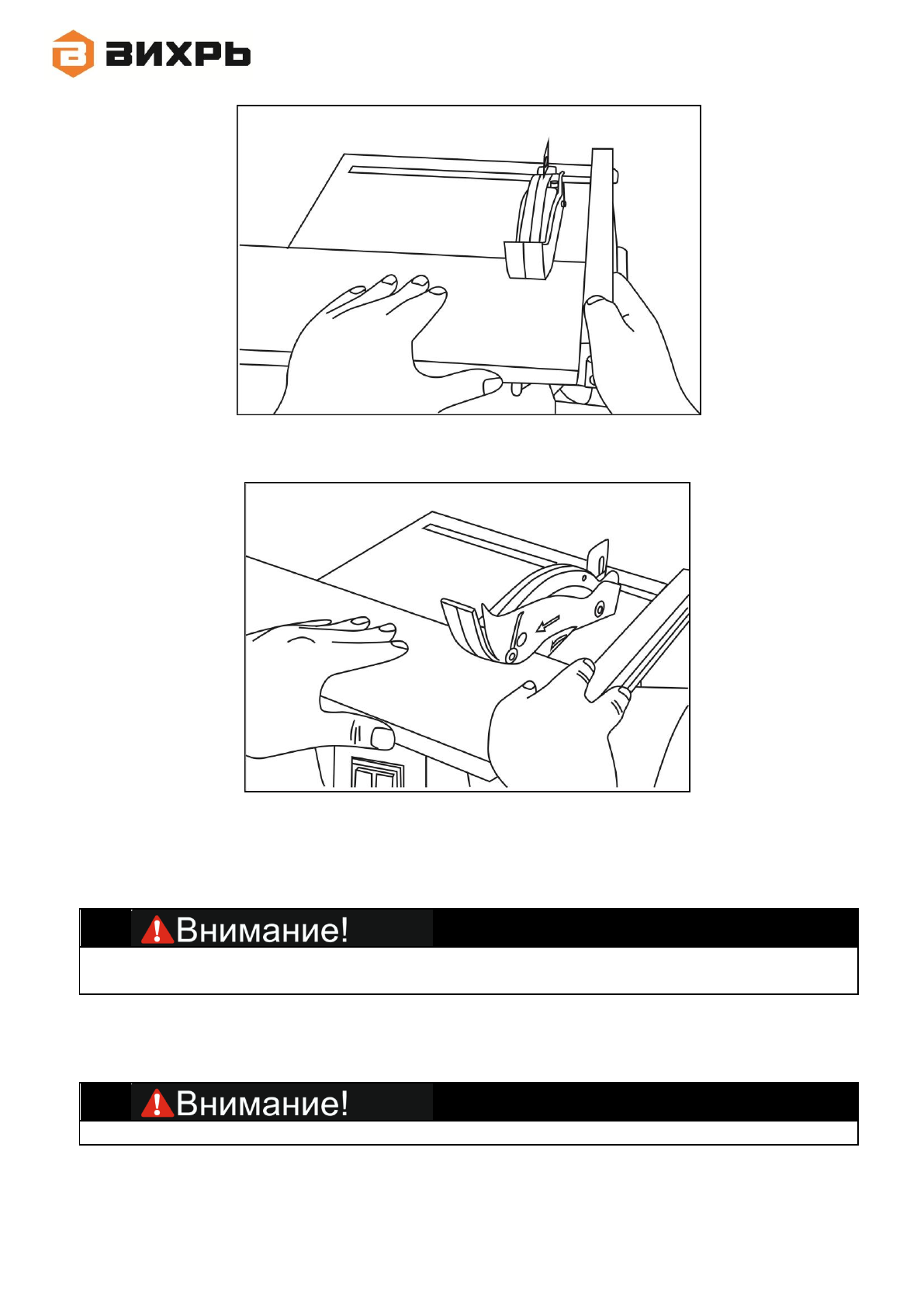 ВИХРЬ

Внимание!

Внимание!