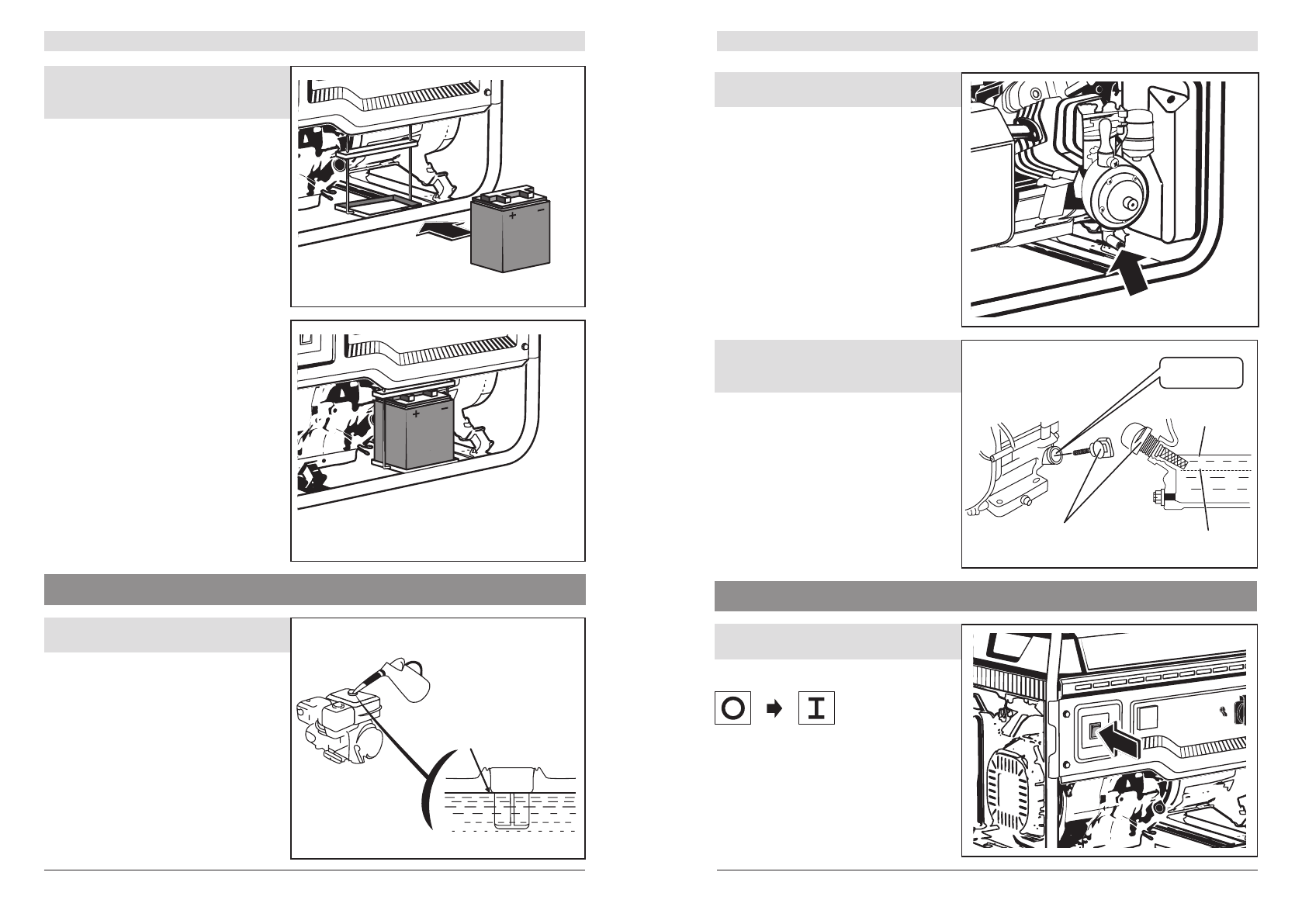 +
−

+
−

O
I