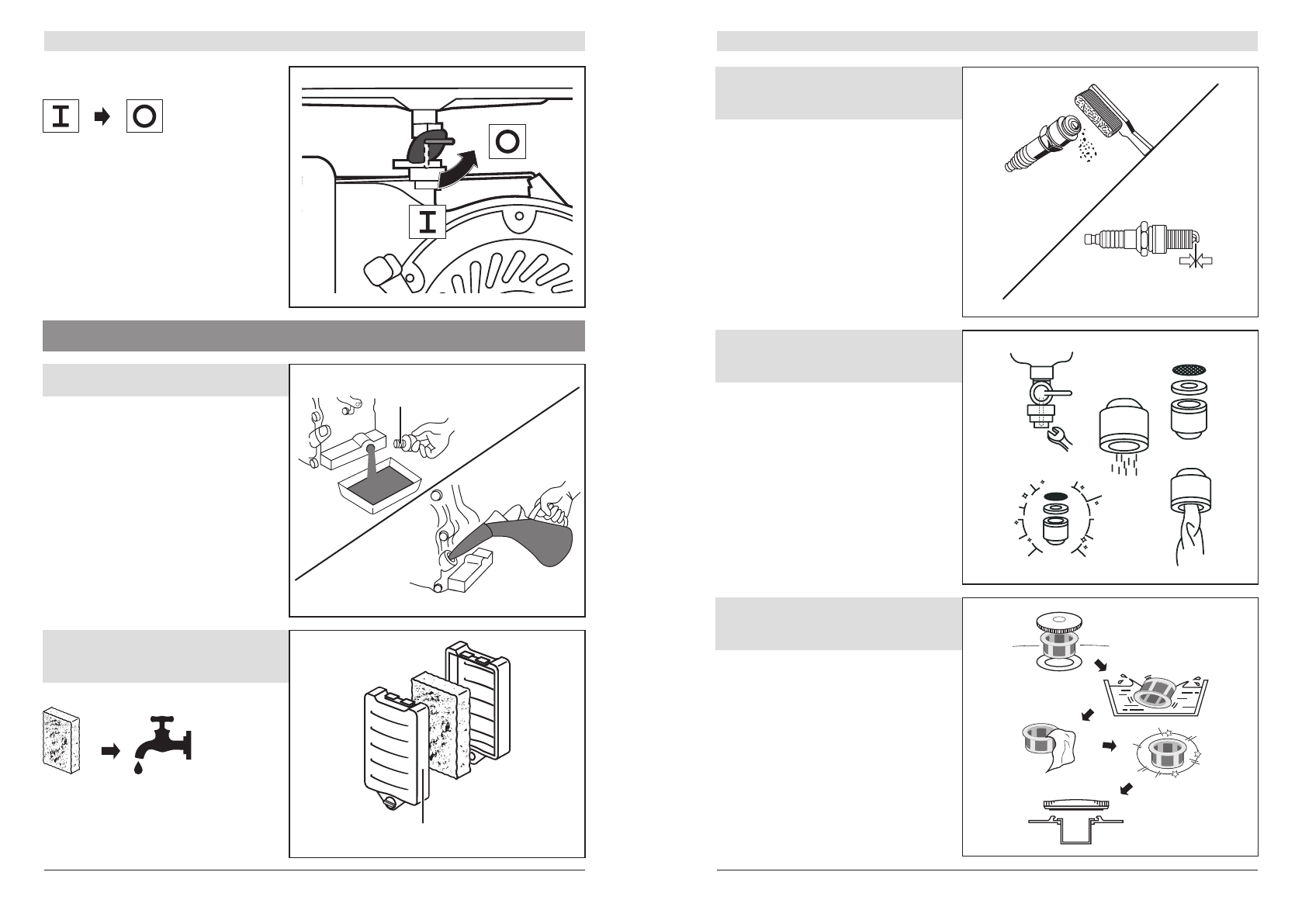 I O

O

I