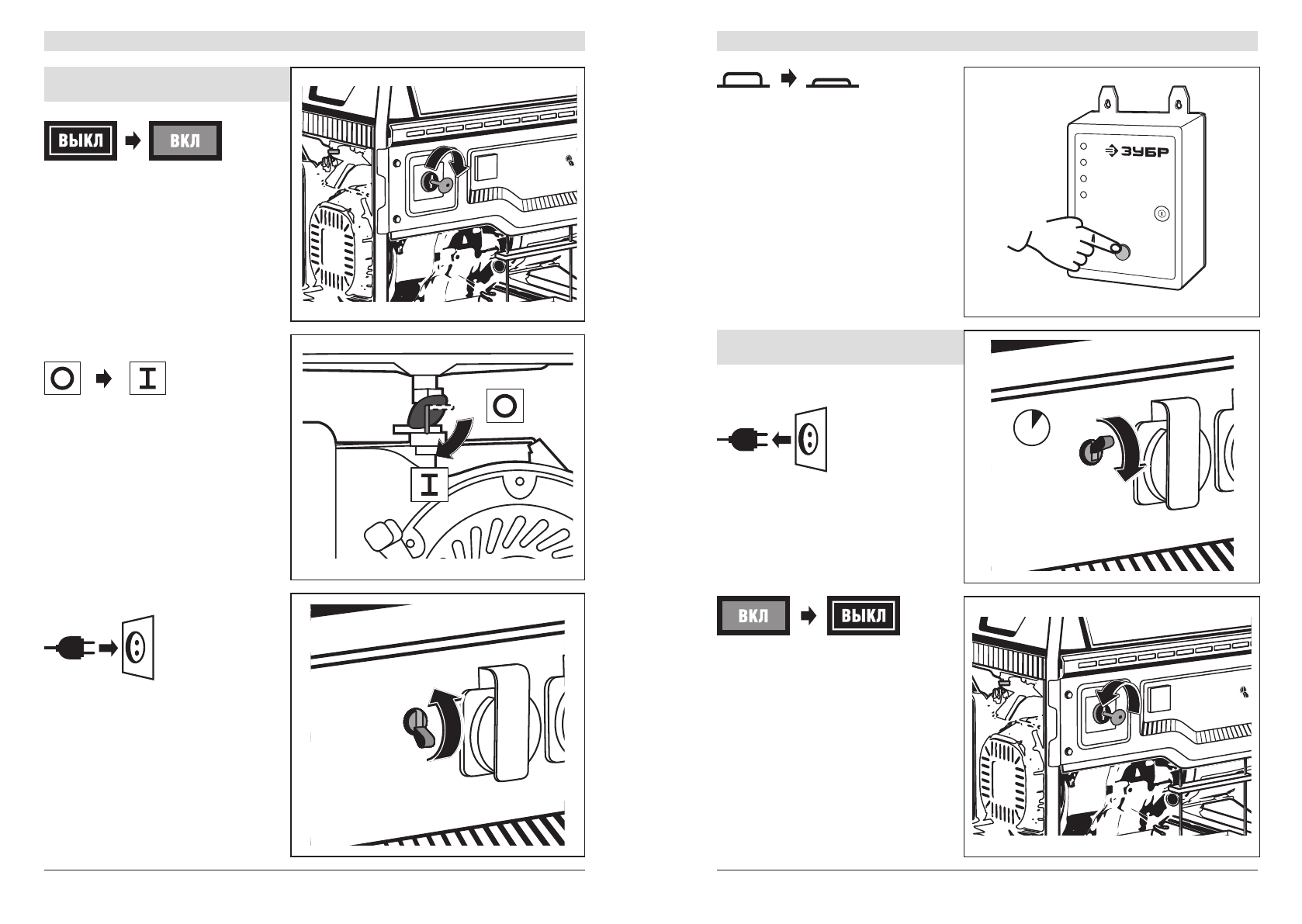 ВЫКЛ ВКЛ

O I

O

I

ЗУБР

ВКЛ ВЫКЛ