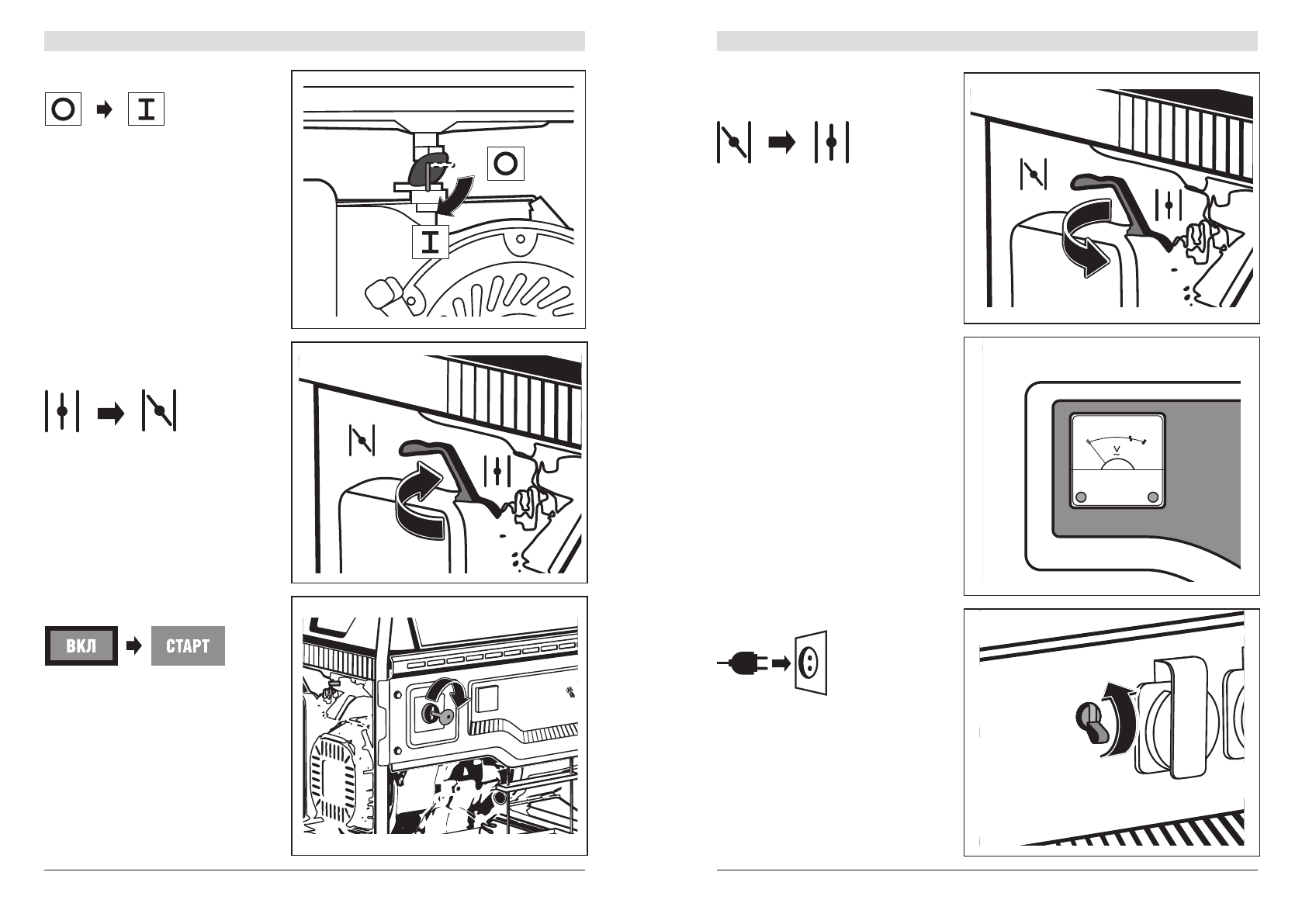 O I

O

I

ВКЛ СТАРТ

V