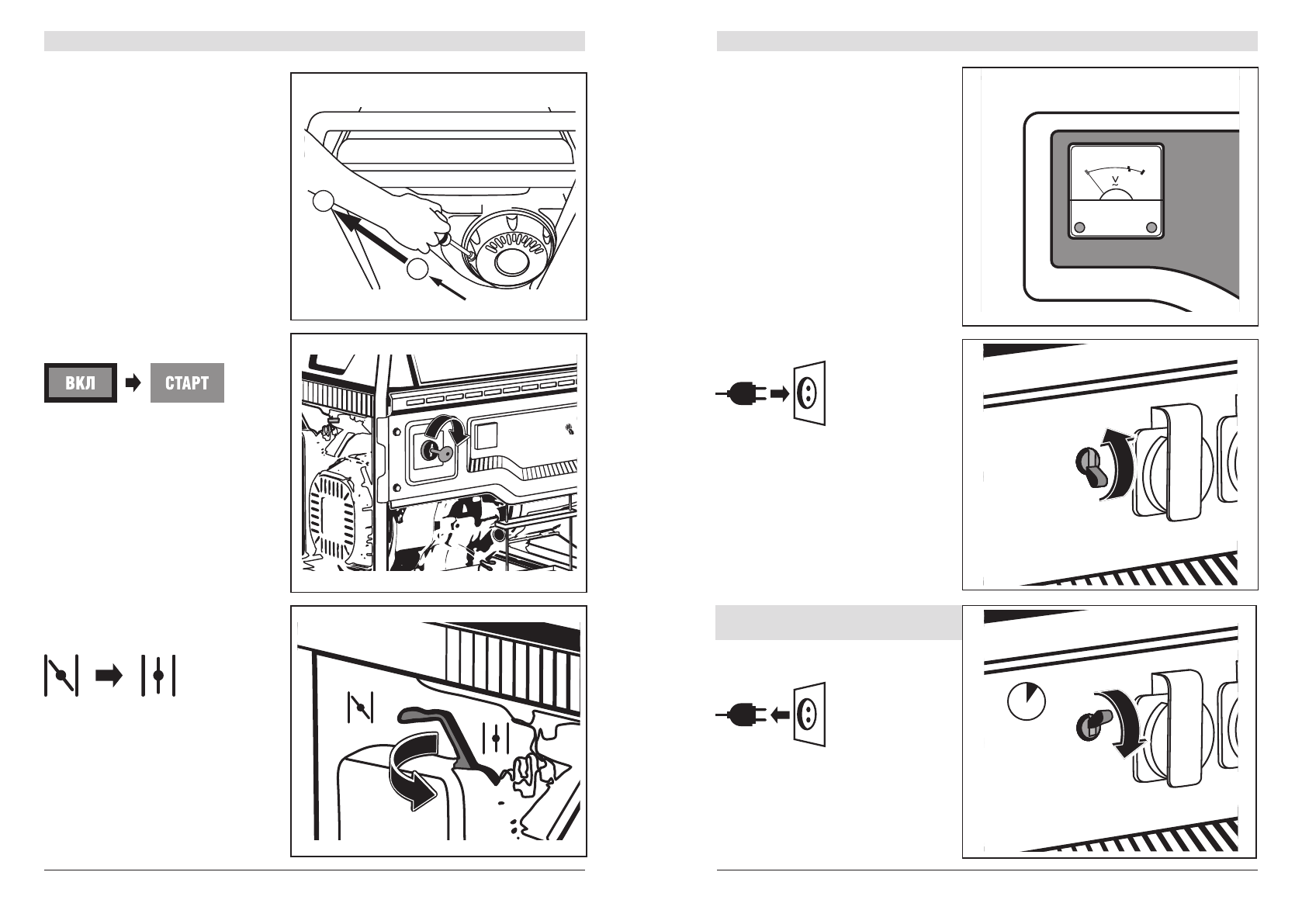 ВКЛ

СТАРТ

V