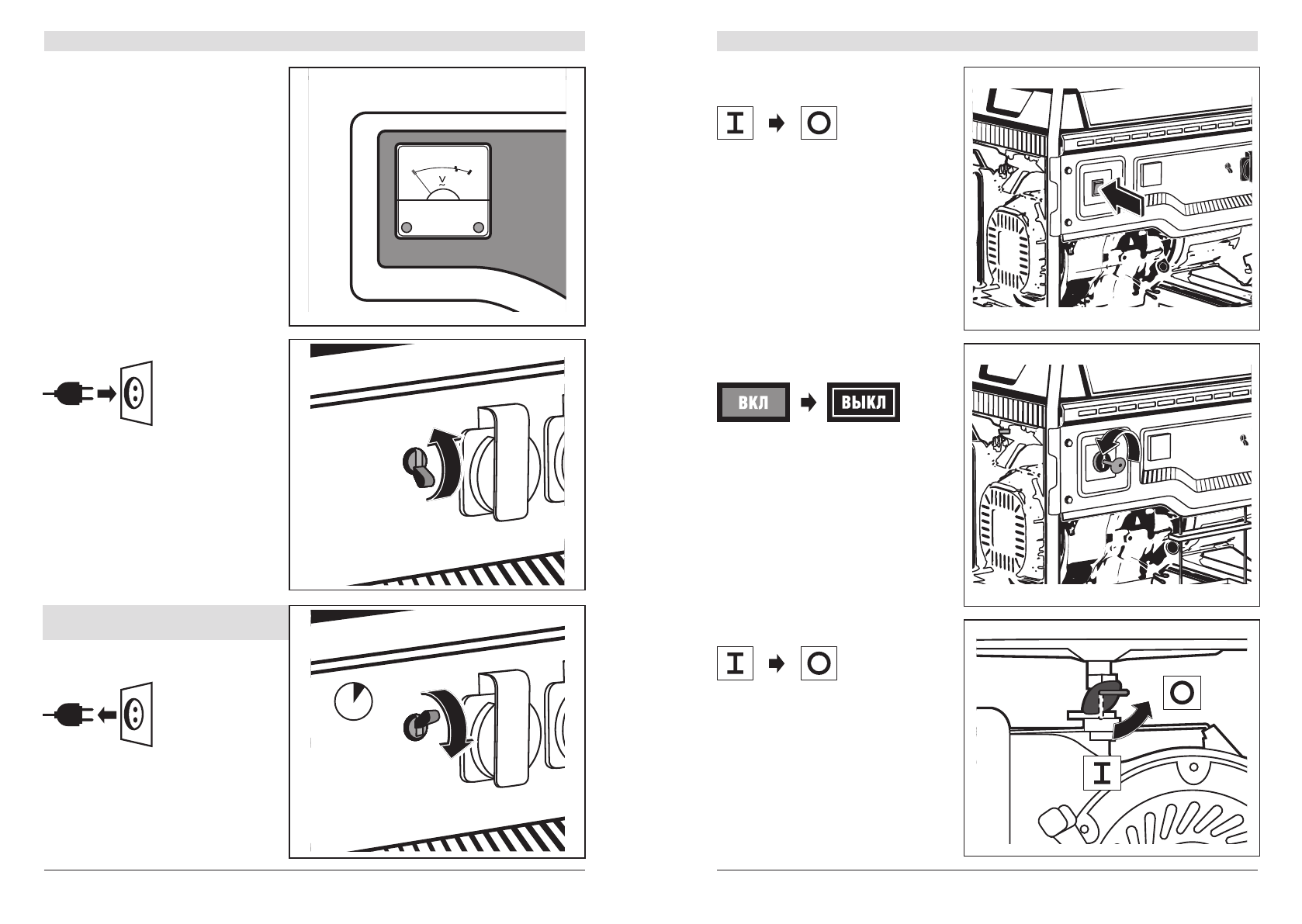 V

I O

ВКЛ ВЫКЛ

I O

O

I