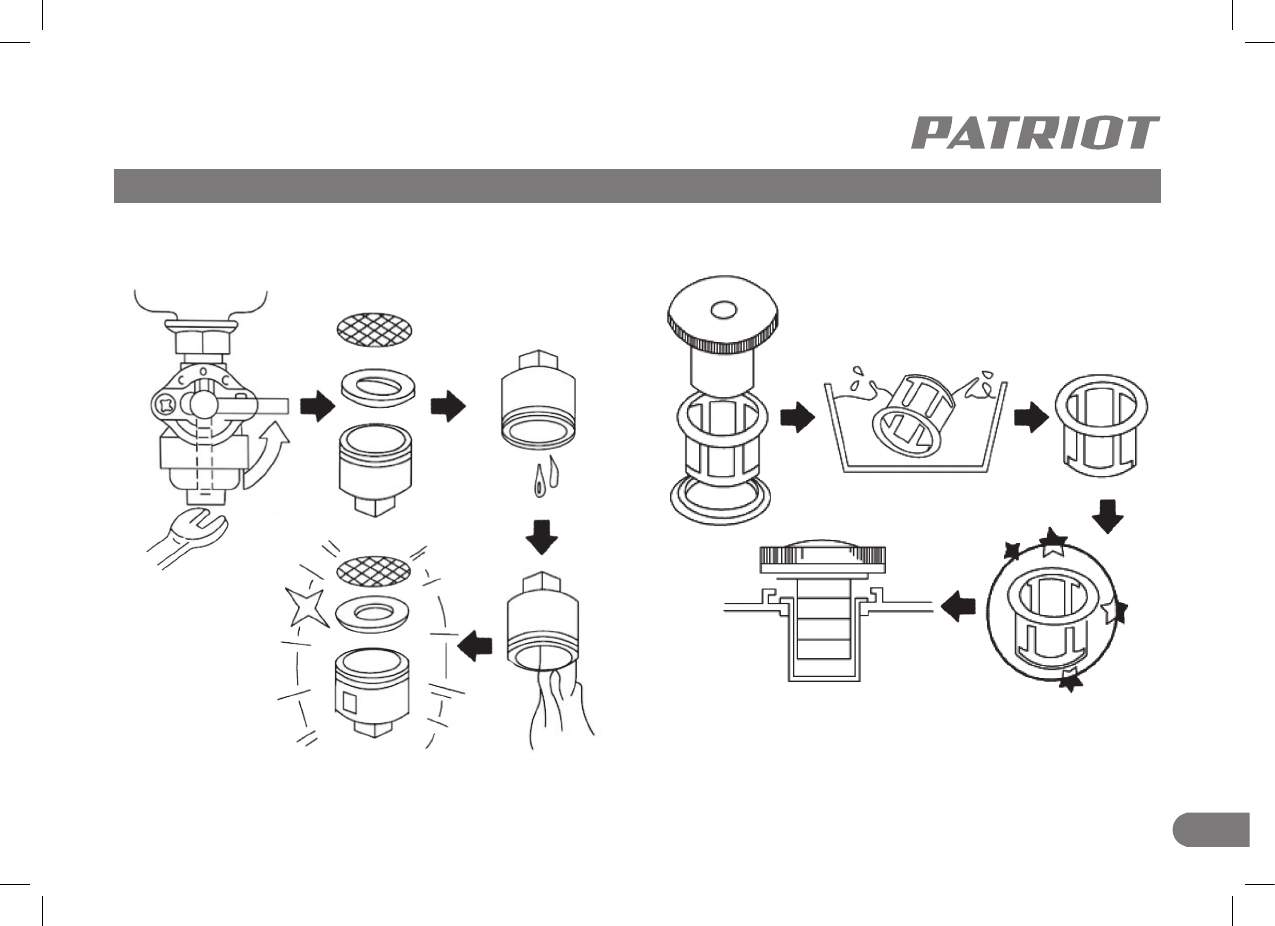 PATRIOT