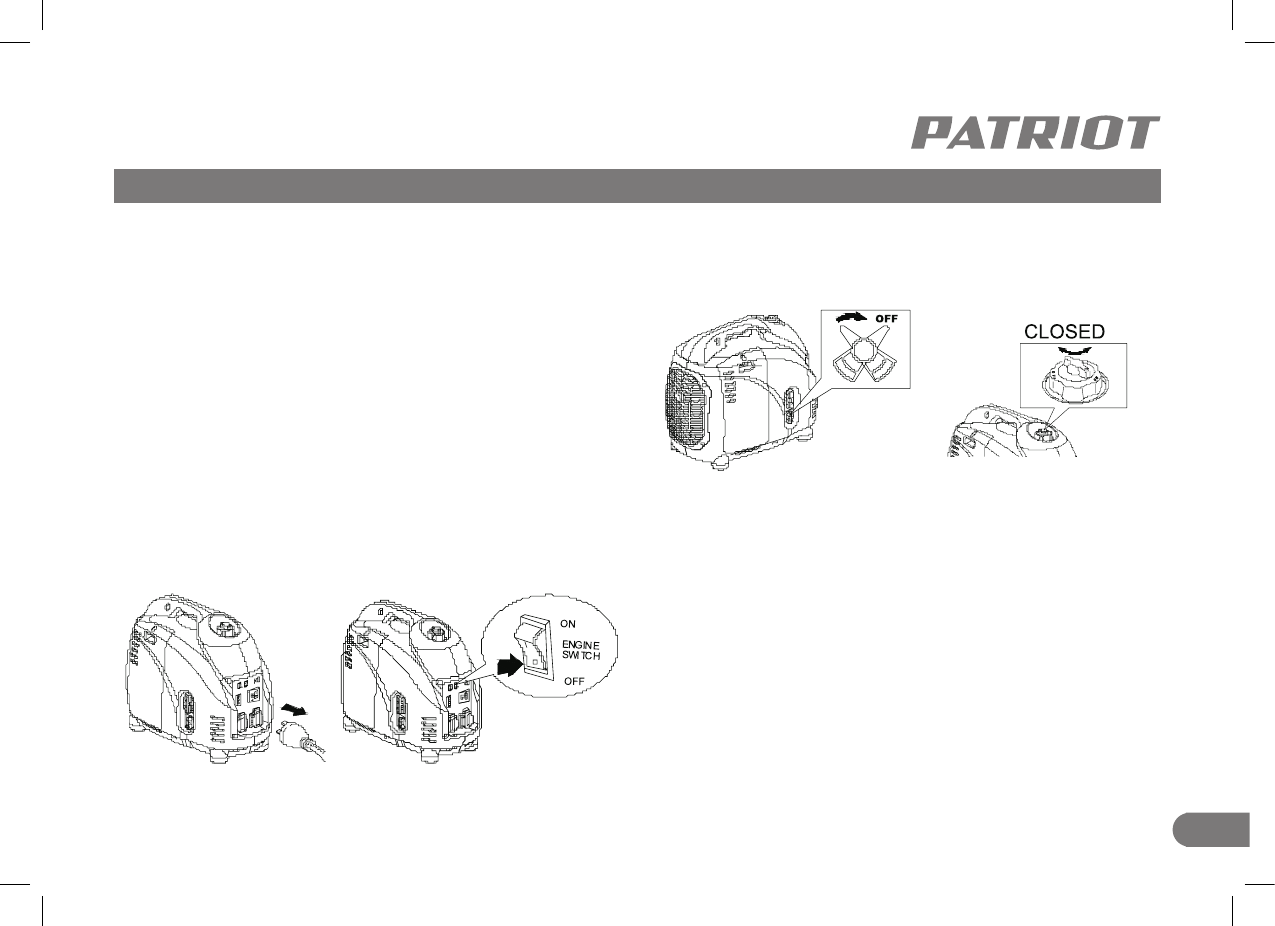 PATRIOT

OFF

CLOSED

ON
ENGINE SWITCH
OFF