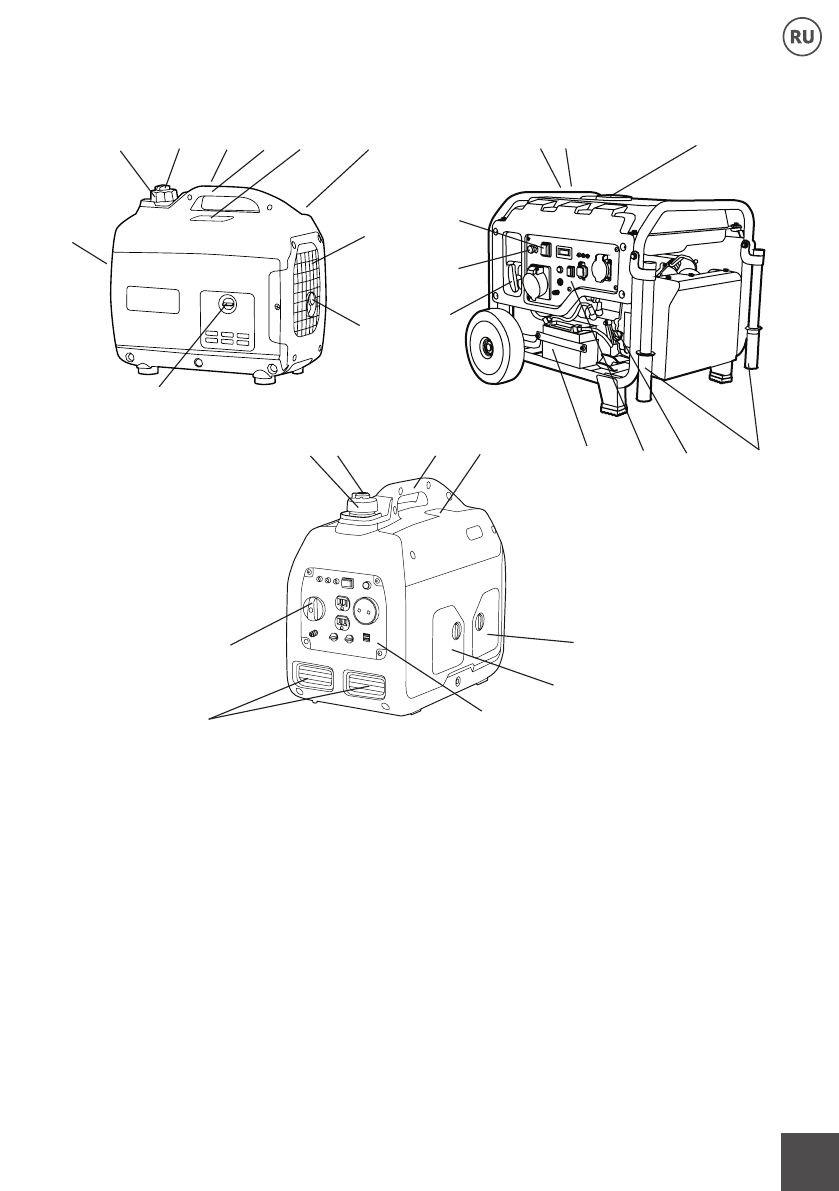 RU