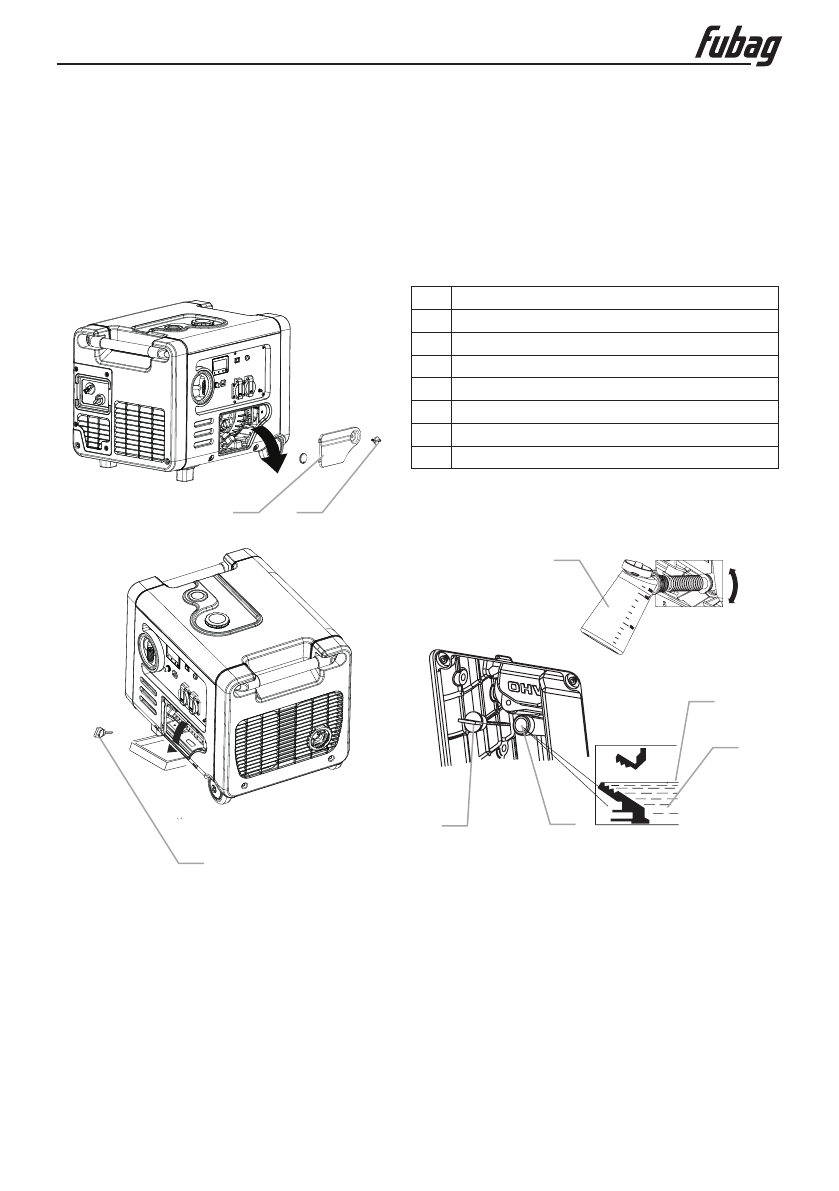 fubag

OHV