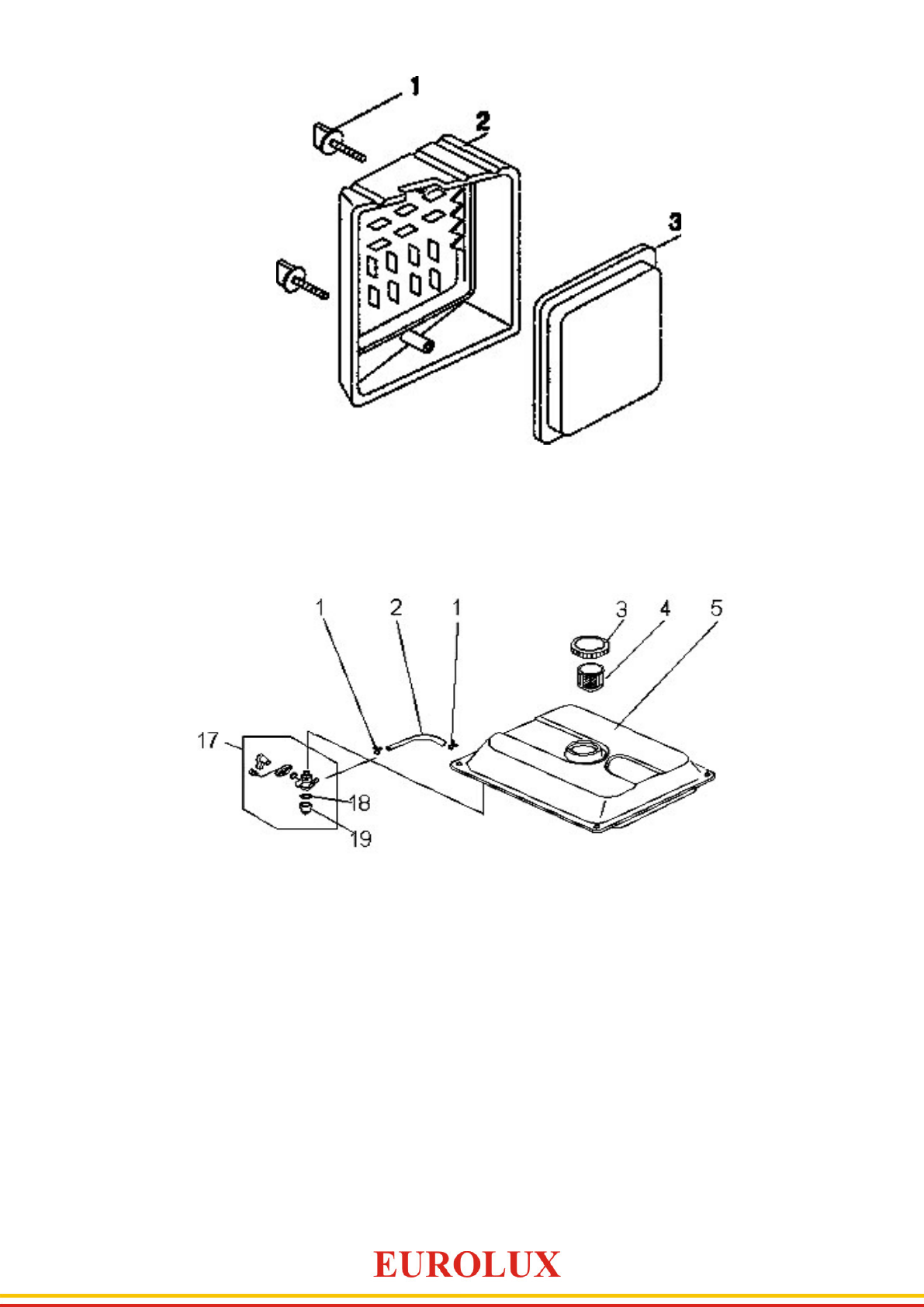 1
2
3

1 2 1 3 4 5
17
18
19

EUROLUX