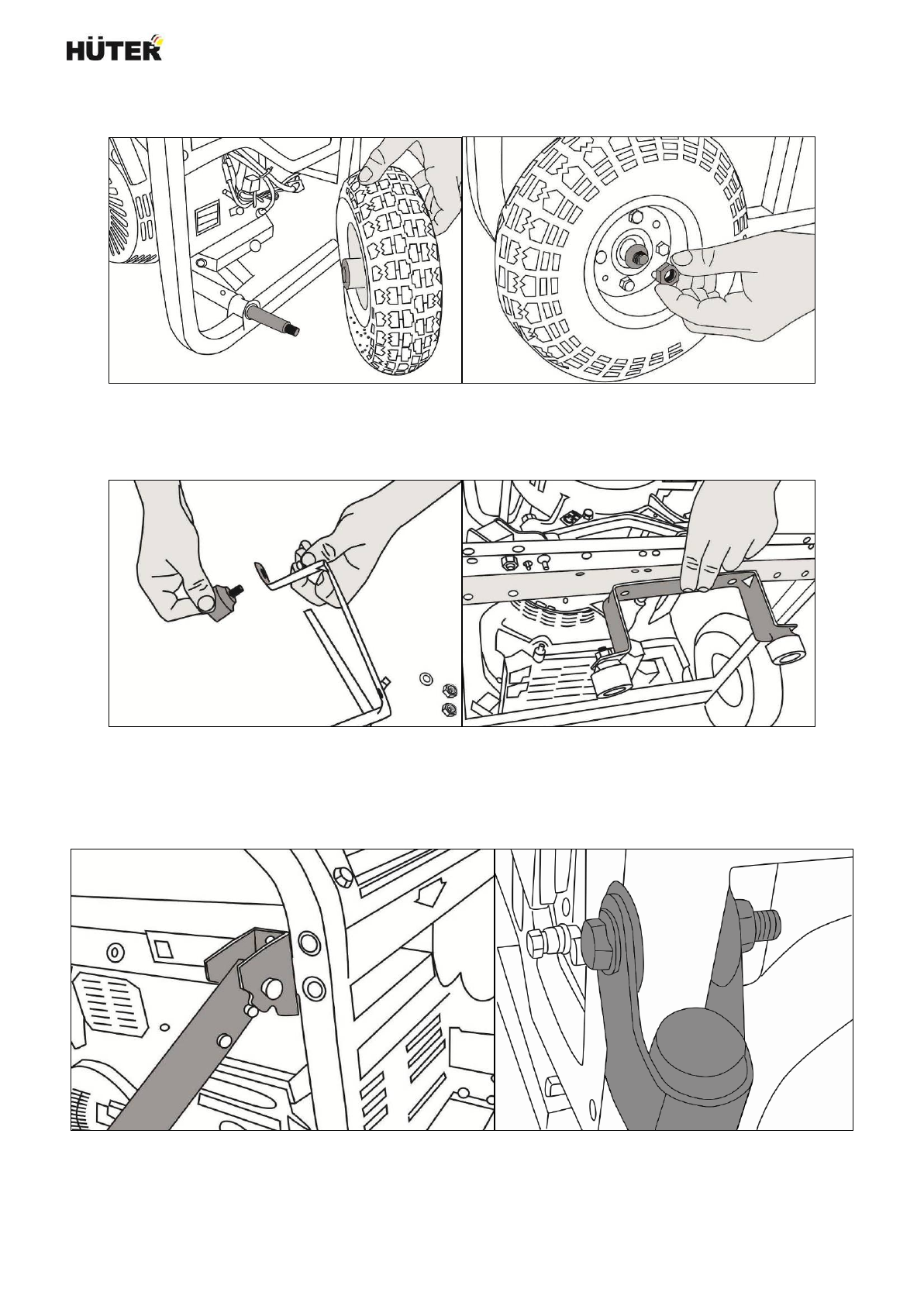 HÜTER