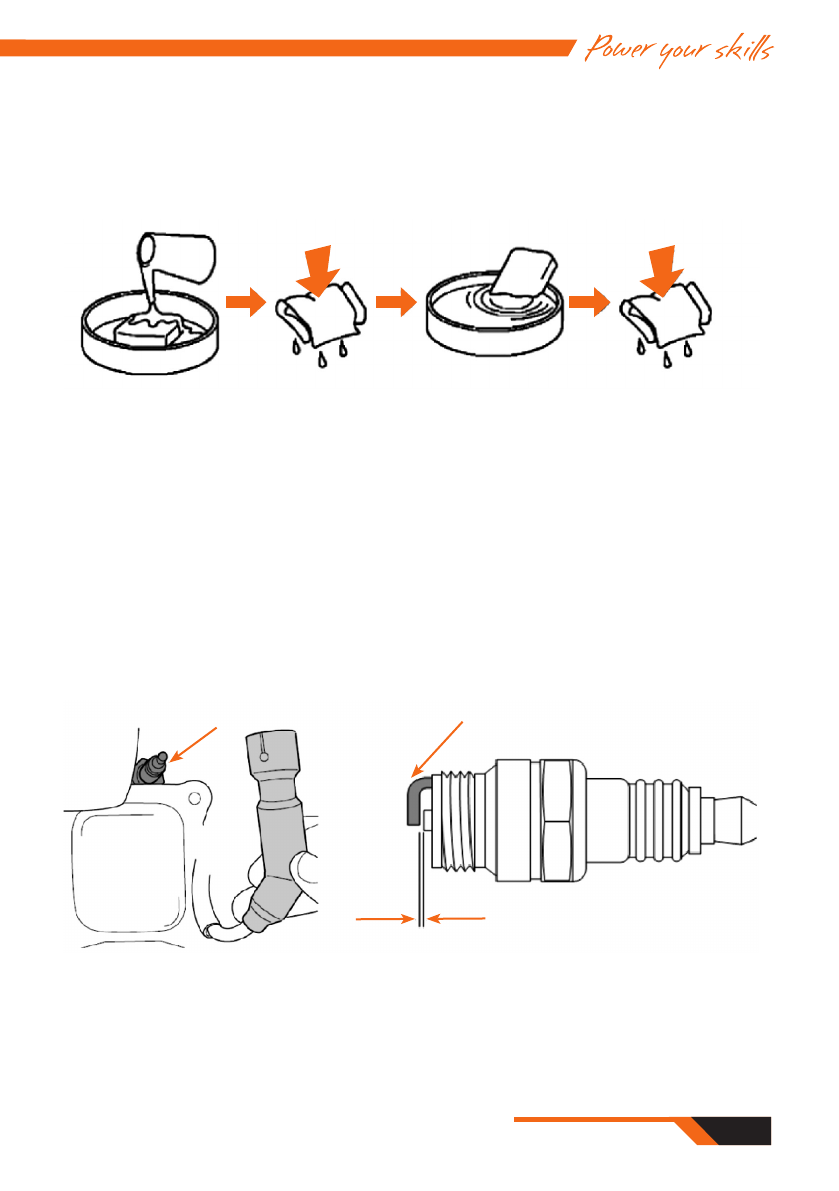 Power your skills