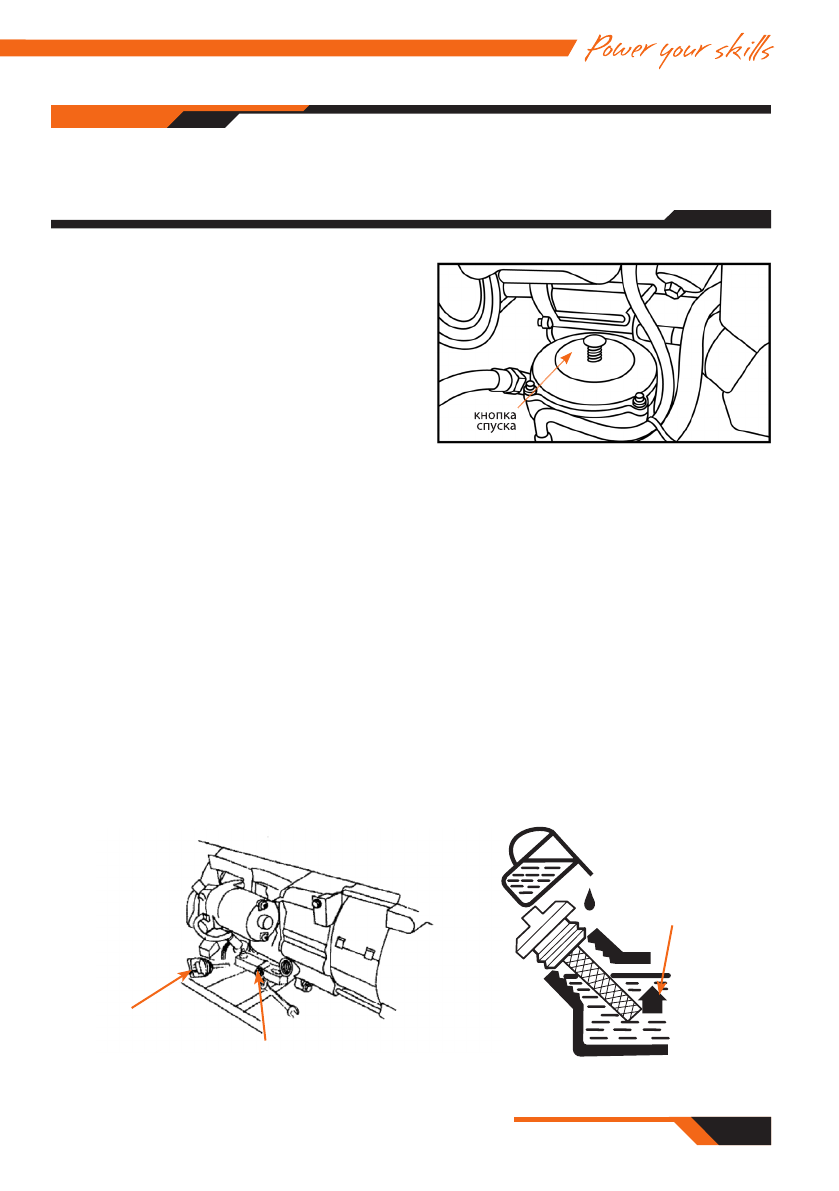 Power your skills

кнопка спуска