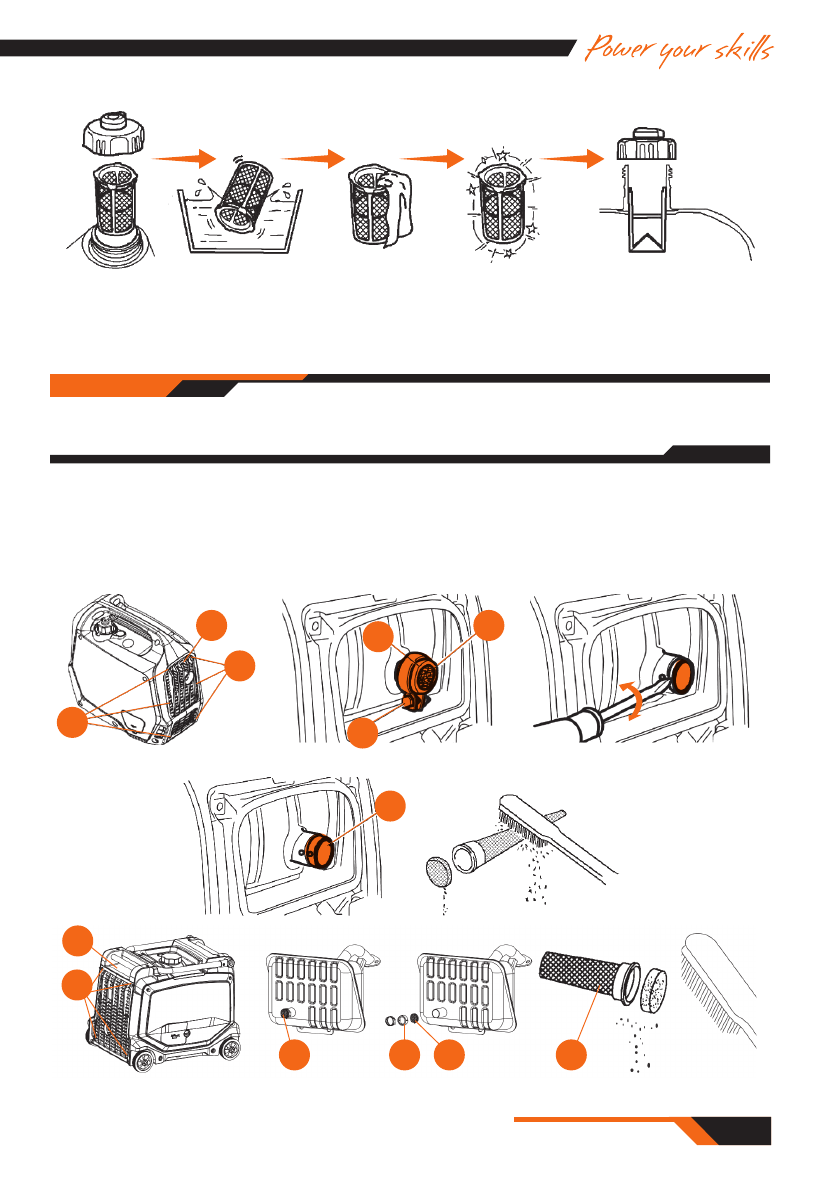 Power your skills