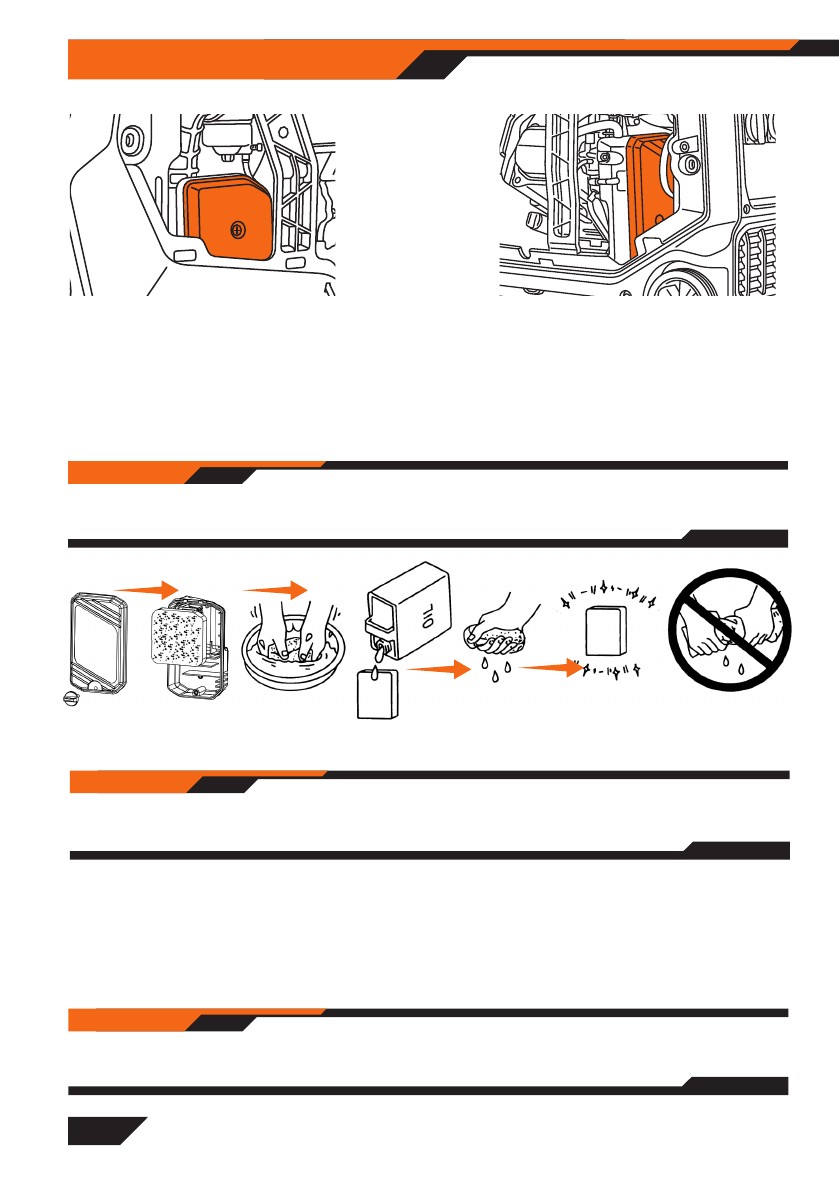 OIL