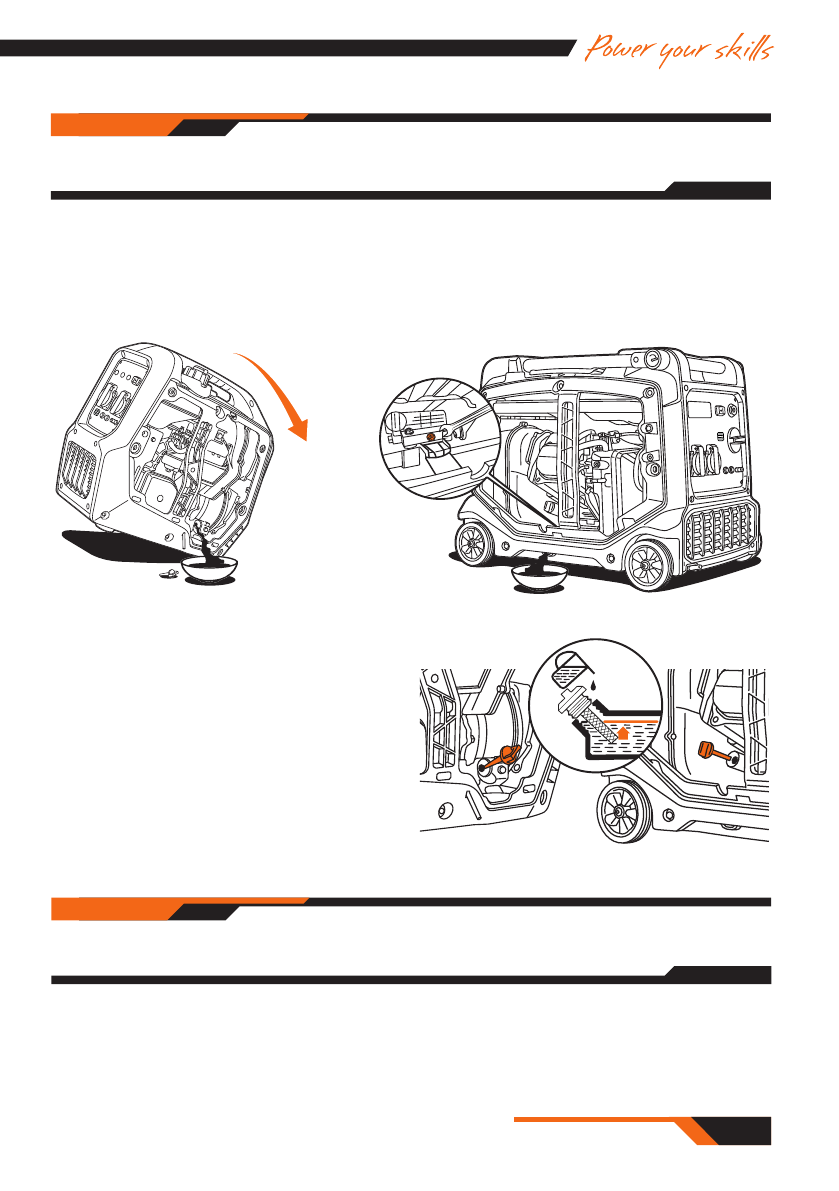 Power your skills